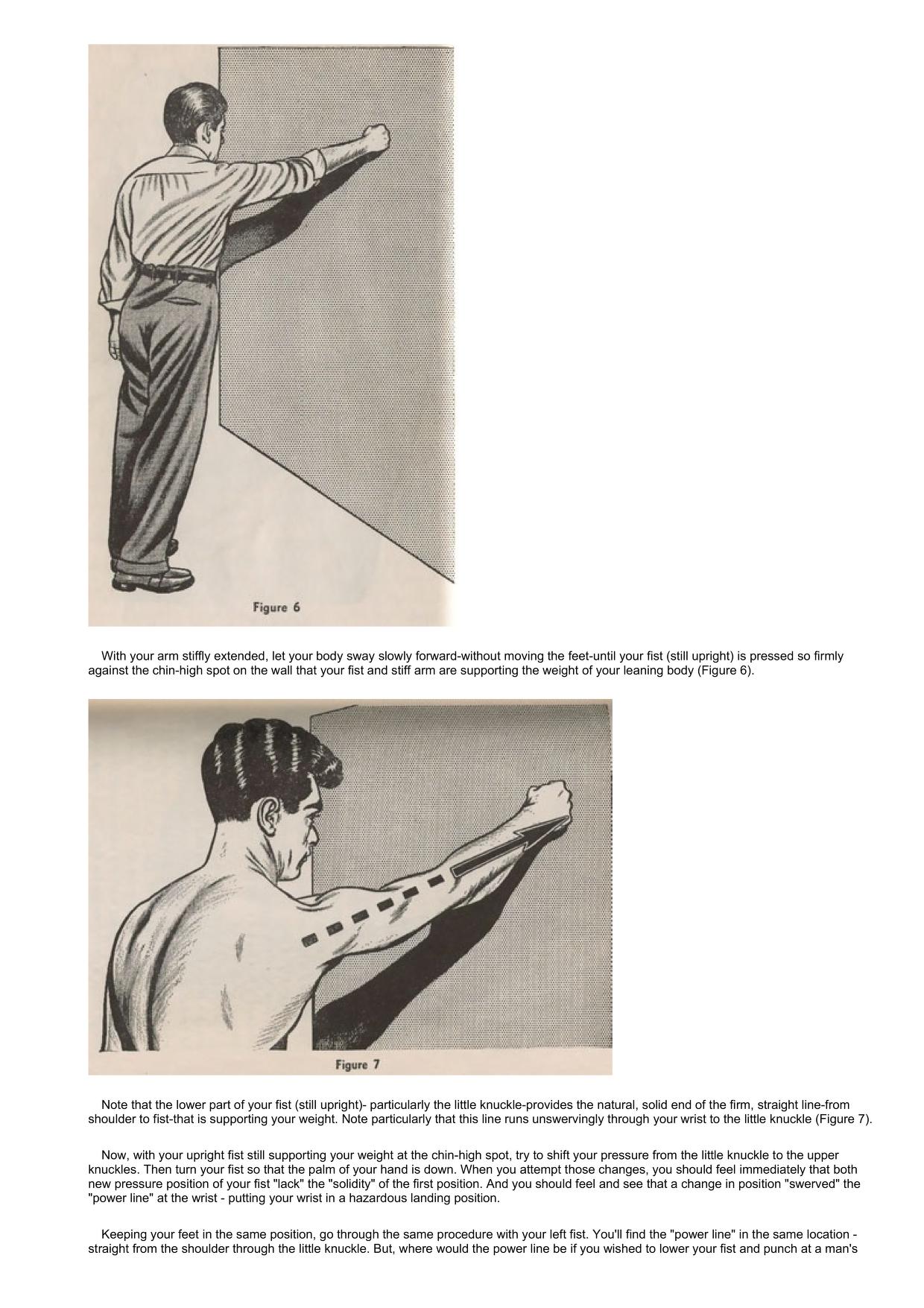 Figure 6

With your arm stiffly extended, let your body sway slowly forward-without moving the feet-until your fist (still upright) is pressed so firmly against the chin-high spot on the wall that your fist and stiff arm are supporting the weight of your leaning body (Figure 6).

Figure 7

Note that the lower part of your fist (still upright)- particularly the little knuckle-provides the natural, solid end of the firm, straight line-from shoulder to fist-that is supporting your weight. Note particularly that this line runs unswervingly through your wrist to the little knuckle (Figure 7).

Now, with your upright fist still supporting your weight at the chin-high spot, try to shift your pressure from the little knuckle to the upper knuckles. Then turn your fist so that the palm of your hand is down. When you attempt those changes, you should feel immediately that both new pressure position of your fist "lack" the "solidity" of the first position. And you should feel and see that a change in position "swerved" the "power line" at the wrist - putting your wrist in a hazardous landing position.

Keeping your feet in the same position, go through the same procedure with your left fist. You'll find the "power line" in the same location - straight from the shoulder through the little knuckle. But, where would the power line be if you wished to lower your fist and punch at a man's