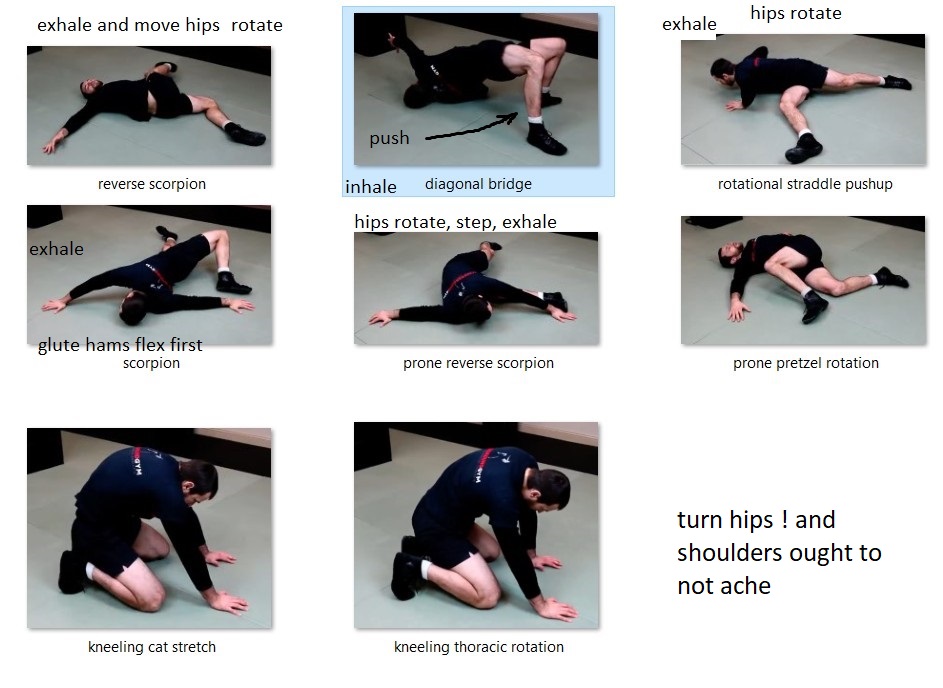 exhale and move hips rotate

reverse scorpion

push

inhale

diagonal bridge

exhale

hips rotate

rotational straddle pushup

exhale

glute hams flex first

scorpion

hips rotate, step, exhale

prone reverse scorpion

prone pretzel rotation

kneeling cat stretch

kneeling thoracic rotation

turn hips ! and shoulders ought to not ache