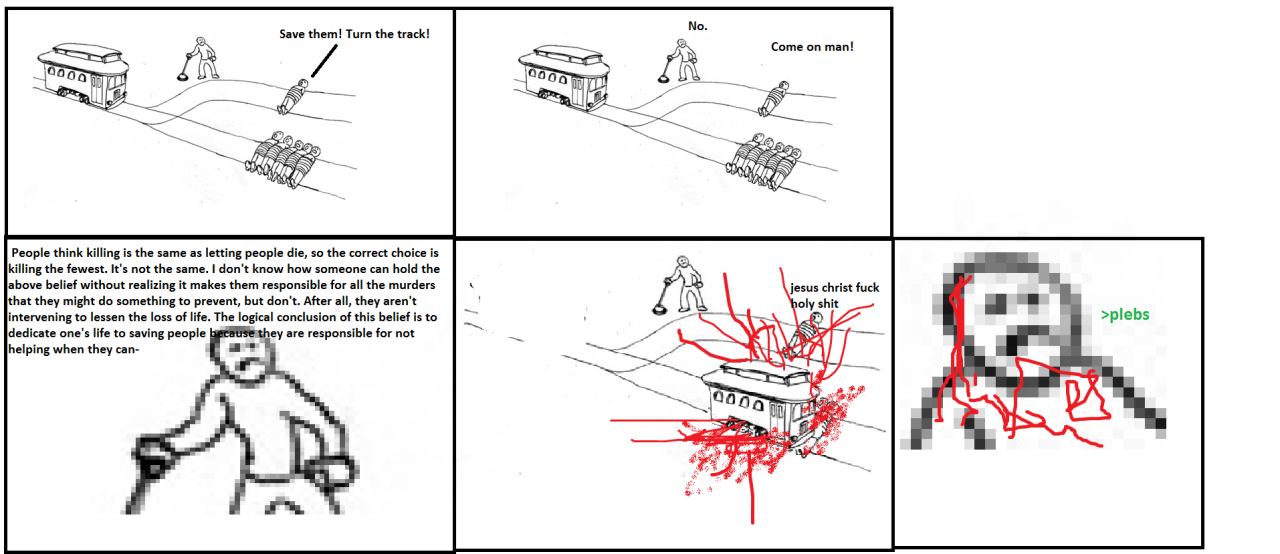 Save them! Turn the track!

No.

Come on man!

People think killing is the same as letting people die, so the correct choice is killing the fewest. It's not the same. I don't know how someone can hold the above belief without realizing it makes them responsible for all the murders that they might do something to prevent, but don't. After all, they aren't intervening to lessen the loss of life. The logical conclusion of this belief is to dedicate one's life to saving people because they are responsible for not helping when they can-

jesus christ fuck holy shit

>plebs