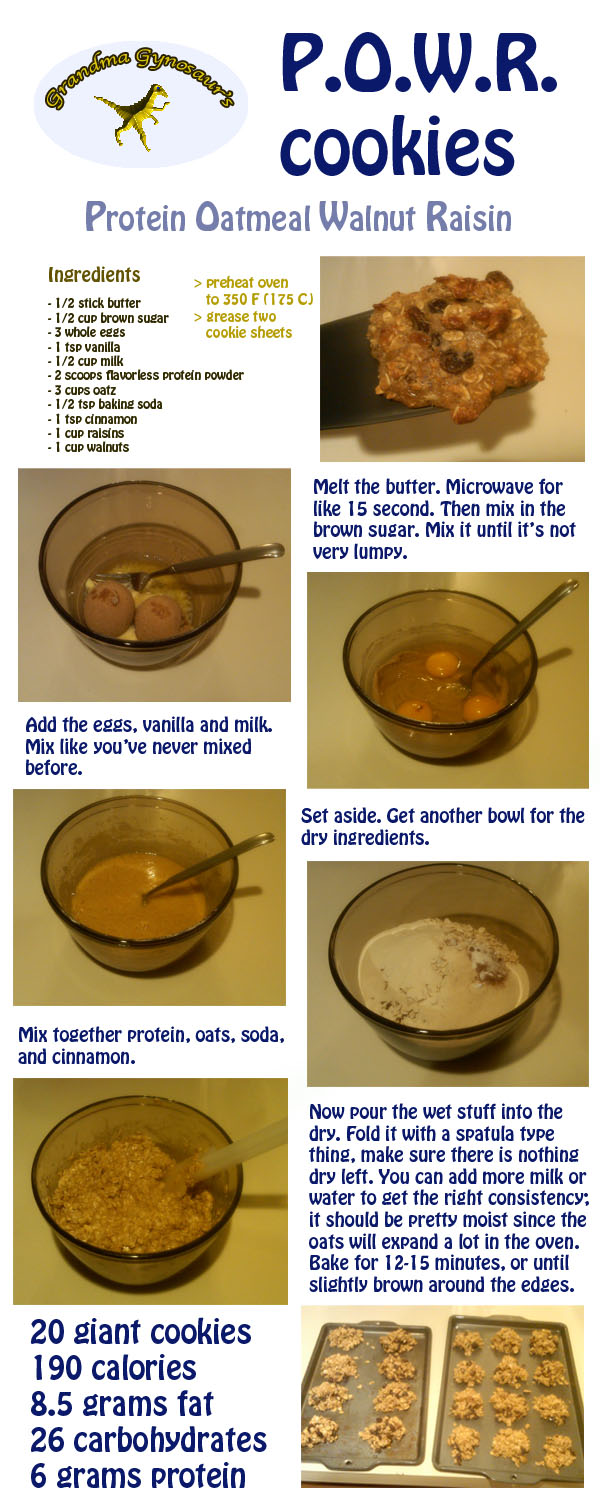 Grandma Gynosaur's

P.O.W.R. cookies

Protein Oatmeal Walnut Raisin

Ingredients

- 1/2 stick butter
- 1/2 cup brown sugar
- 3 whole eggs
- 1 tsp vanilla
- 1/2 cup milk
- 2 scoops flavorless protein powder
- 3 cups oatz
- 1/2 tsp baking soda
- 1 tsp cinnamon
- 1 cup raisins
- 1 cup walnuts

> preheat oven to 350 F (175 C)
> grease two cookie sheets

Melt the butter. Microwave for like 15 second. Then mix in the brown sugar. Mix it until it's not very lumpy.

Add the eggs, vanilla and milk. Mix like you've never mixed before.

Set aside. Get another bowl for the dry ingredients.

Mix together protein, oats, soda, and cinnamon.

Now pour the wet stuff into the dry. Fold it with a spatula type thing, make sure there is nothing dry left. You can add more milk or water to get the right consistency; it should be pretty moist since the oats will expand a lot in the oven. Bake for 12-15 minutes, or until slightly brown around the edges.

20 giant cookies
190 calories
8.5 grams fat
26 carbohydrates
6 grams protein