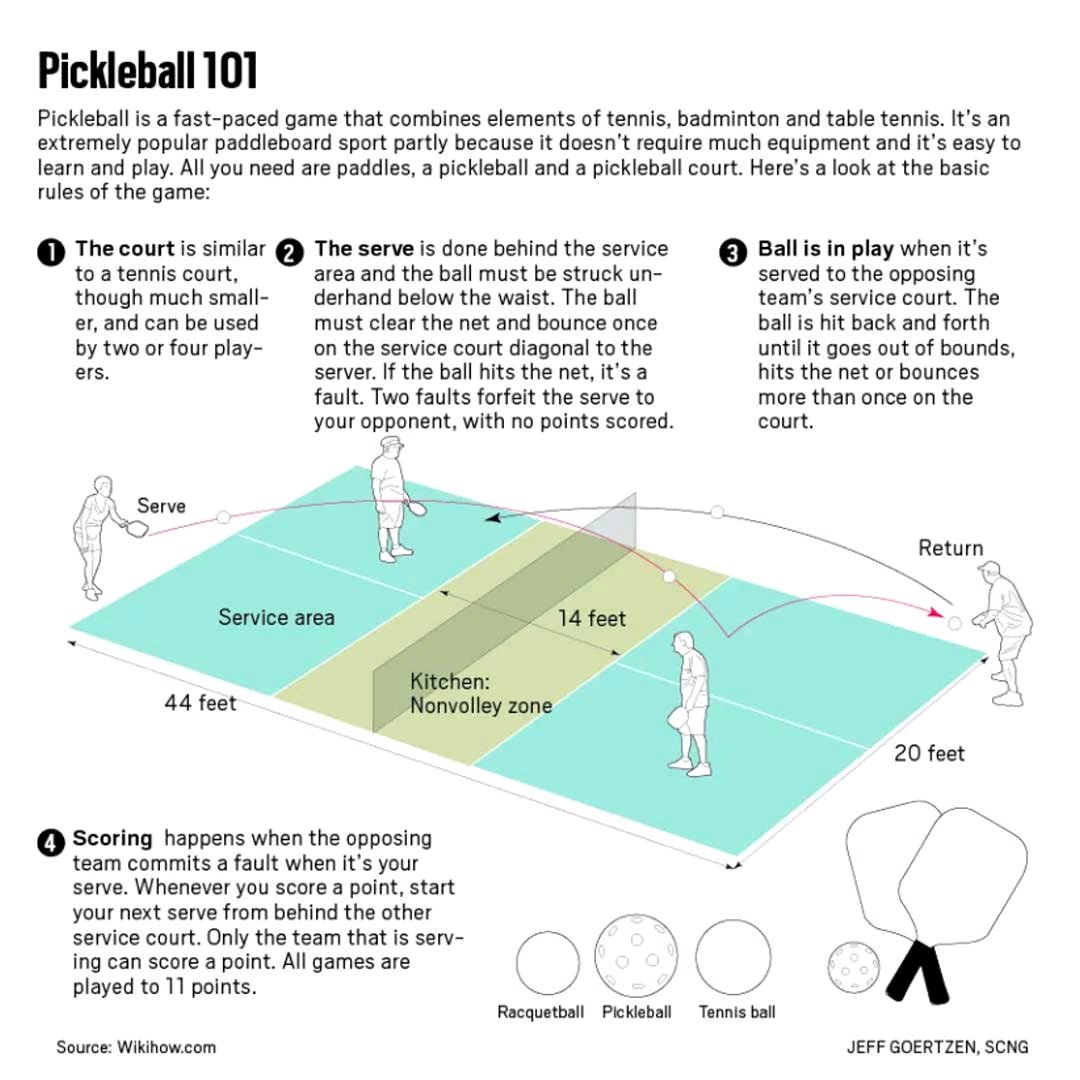 Pickleball 101

Pickleball is a fast-paced game that combines elements of tennis, badminton and table tennis. It's an extremely popular paddleboard sport partly because it doesn't require much equipment and it's easy to learn and play. All you need are paddles, a pickleball and a pickleball court. Here's a look at the basic rules of the game:

1 The court is similar to a tennis court, though much smaller, and can be used by two or four players.

2 The serve is done behind the service area and the ball must be struck underhand below the waist. The ball must clear the net and bounce once on the service court diagonal to the server. If the ball hits the net, it's a fault. Two faults forfeit the serve to your opponent, with no points scored.

3 Ball is in play when it's served to the opposing team's service court. The ball is hit back and forth until it goes out of bounds, hits the net or bounces more than once on the court.

Serve

Return

Service area

14 feet

Kitchen: Nonvolley zone

44 feet

20 feet

4 Scoring happens when the opposing team commits a fault when it's your serve. Whenever you score a point, start your next serve from behind the other service court. Only the team that is serving can score a point. All games are played to 11 points.

Racquetball Pickleball Tennis ball

Source: Wikihow.com

JEFF GOERTZEN, SCNG