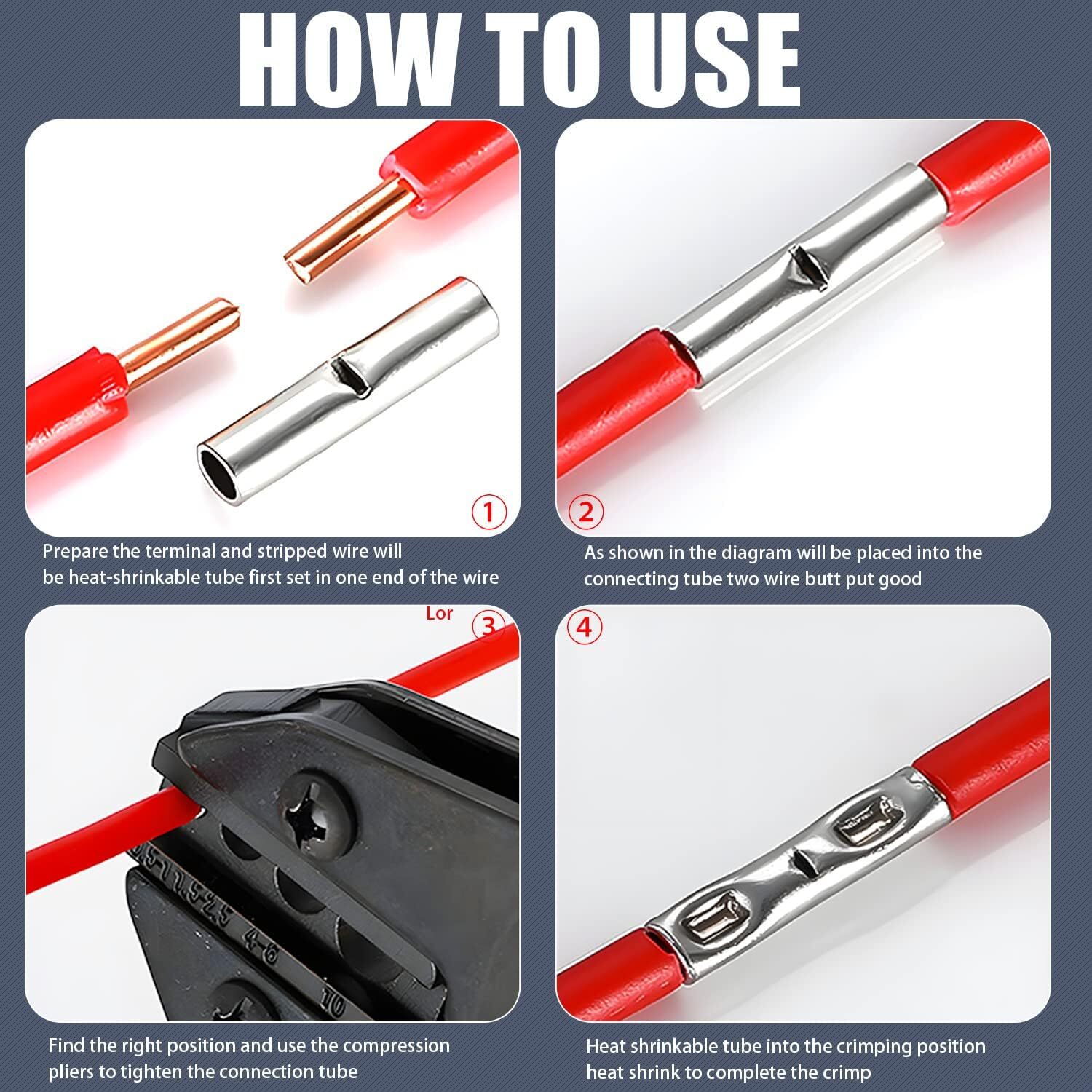 HOW TO USE

①

Prepare the terminal and stripped wire will be heat-shrinkable tube first set in one end of the wire

②

As shown in the diagram will be placed into the connecting tube two wire butt put good

Lor ③

0.5-1 1.5-2.5 4-6 10

Find the right position and use the compression pliers to tighten the connection tube

④

Heat shrinkable tube into the crimping position heat shrink to complete the crimp