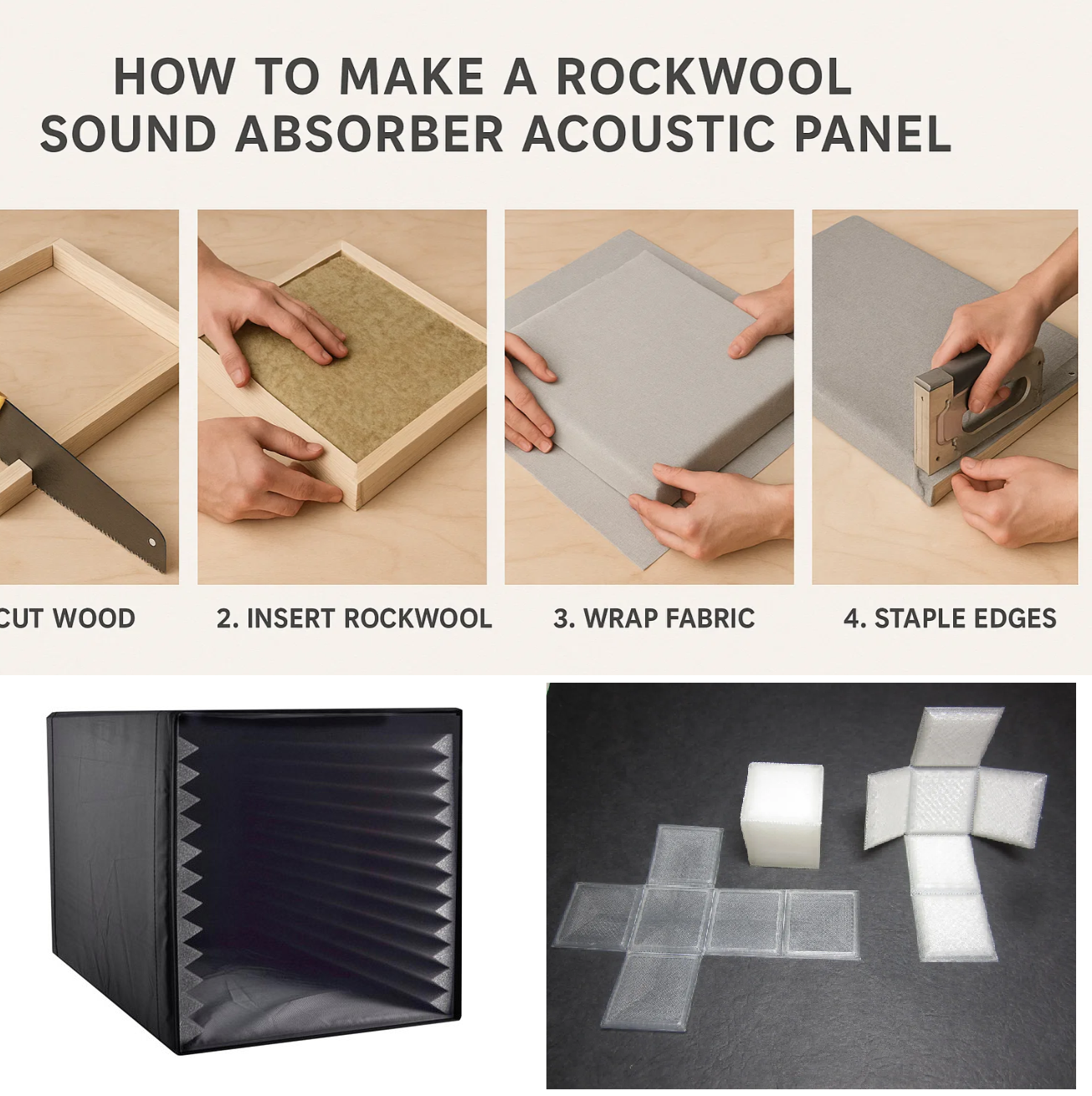 HOW TO MAKE A ROCKWOOL SOUND ABSORBER ACOUSTIC PANEL

CUT WOOD

2. INSERT ROCKWOOL

3. WRAP FABRIC

4. STAPLE EDGES