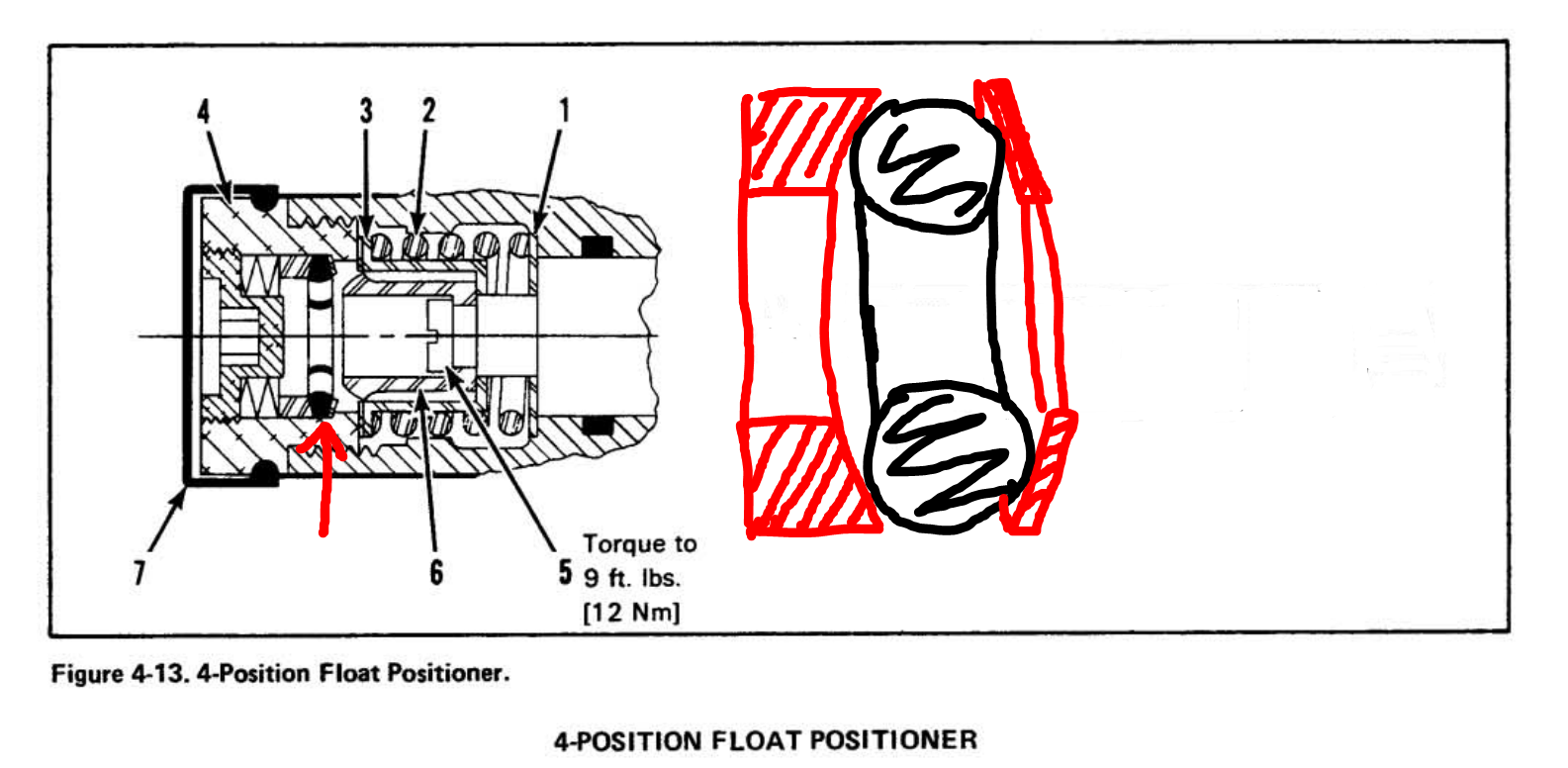 4 3 2 1

7 6 5 Torque to 9 ft. lbs. [12 Nm]

Figure 4-13. 4-Position Float Positioner.

4-POSITION FLOAT POSITIONER