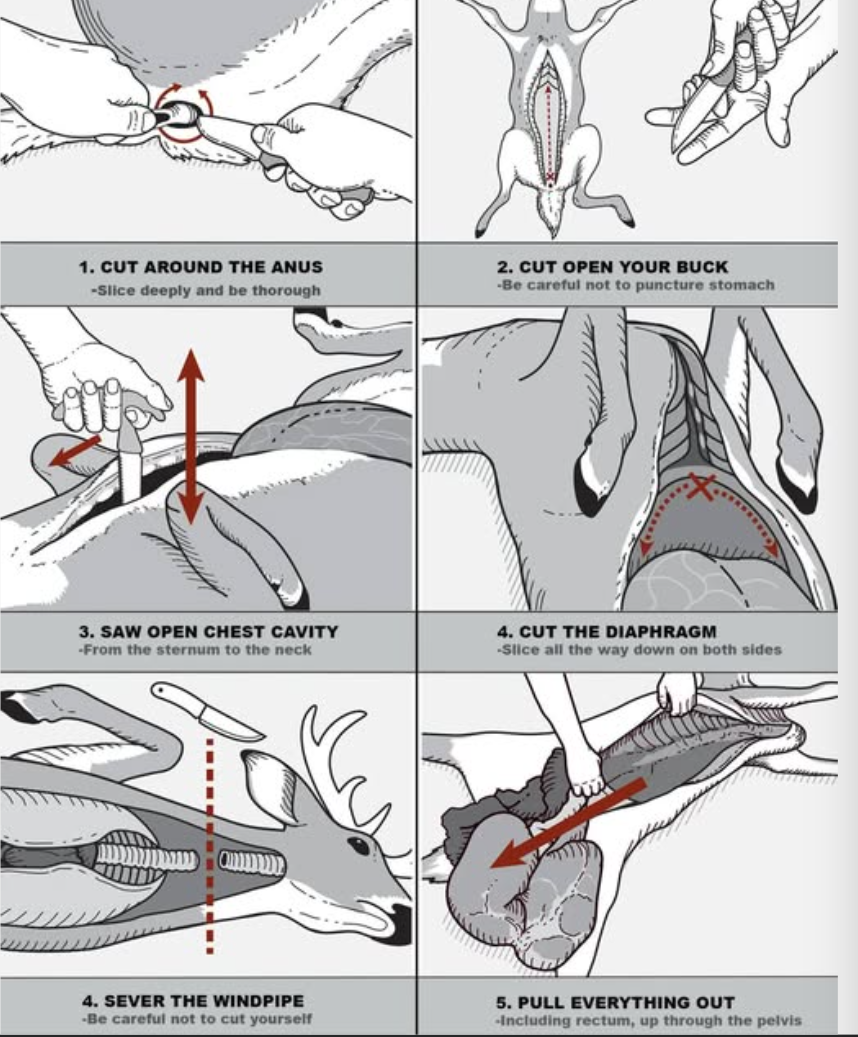 1. CUT AROUND THE ANUS
-Slice deeply and be thorough

2. CUT OPEN YOUR BUCK
-Be careful not to puncture stomach

3. SAW OPEN CHEST CAVITY
-From the sternum to the neck

4. CUT THE DIAPHRAGM
-Slice all the way down on both sides

4. SEVER THE WINDPIPE
-Be careful not to cut yourself

5. PULL EVERYTHING OUT
-Including rectum, up through the pelvis