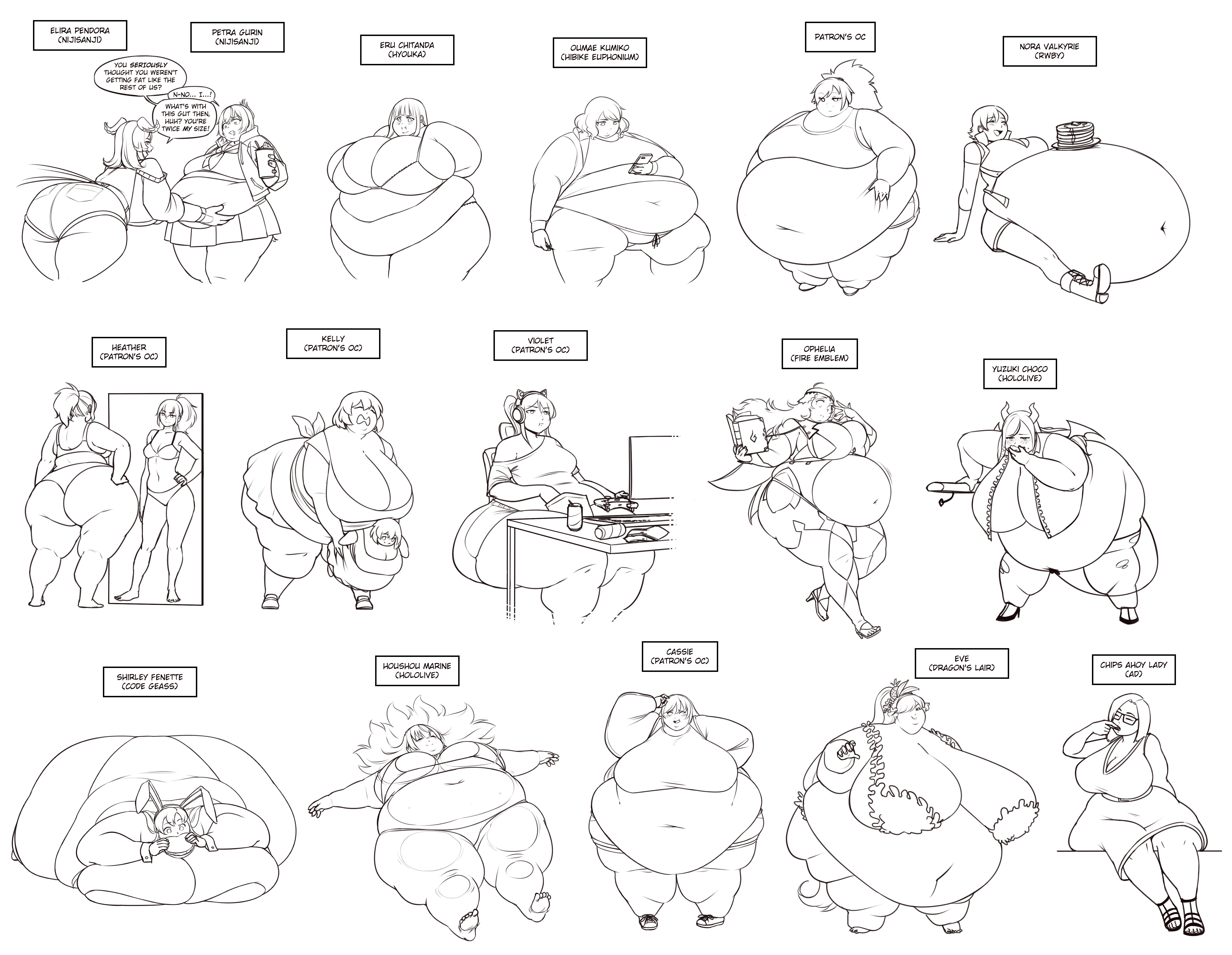 ELIRA PENDORA
(NIJISANJI)

PETRA GURIN
(NIJISANJI)

YOU SERIOUSLY THOUGHT YOU WEREN'T GETTING FAT LIKE THE REST OF US?

N-NO... I...!

WHAT'S WITH THIS GUT THEN, HUH? YOU'RE TWICE MY SIZE!

ERU CHITANDA
(HYOUKA)

OUMAE KUMIKO
(HIBIKE EUPHONIUM)

PATRON'S OC

NORA VALKYRIE
(RWBY)

HEATHER
(PATRON'S OC)

KELLY
(PATRON'S OC)

VIOLET
(PATRON'S OC)

OPHELIA
(FIRE EMBLEM)

YUZUKI CHOCO
(HOLOLIVE)

SHIRLEY FENETTE
(CODE GEASS)

HOUSHOU MARINE
(HOLOLIVE)

CASSIE
(PATRON'S OC)

EVE
(DRAGON'S LAIR)

CHIPS AHOY LADY
(AD)