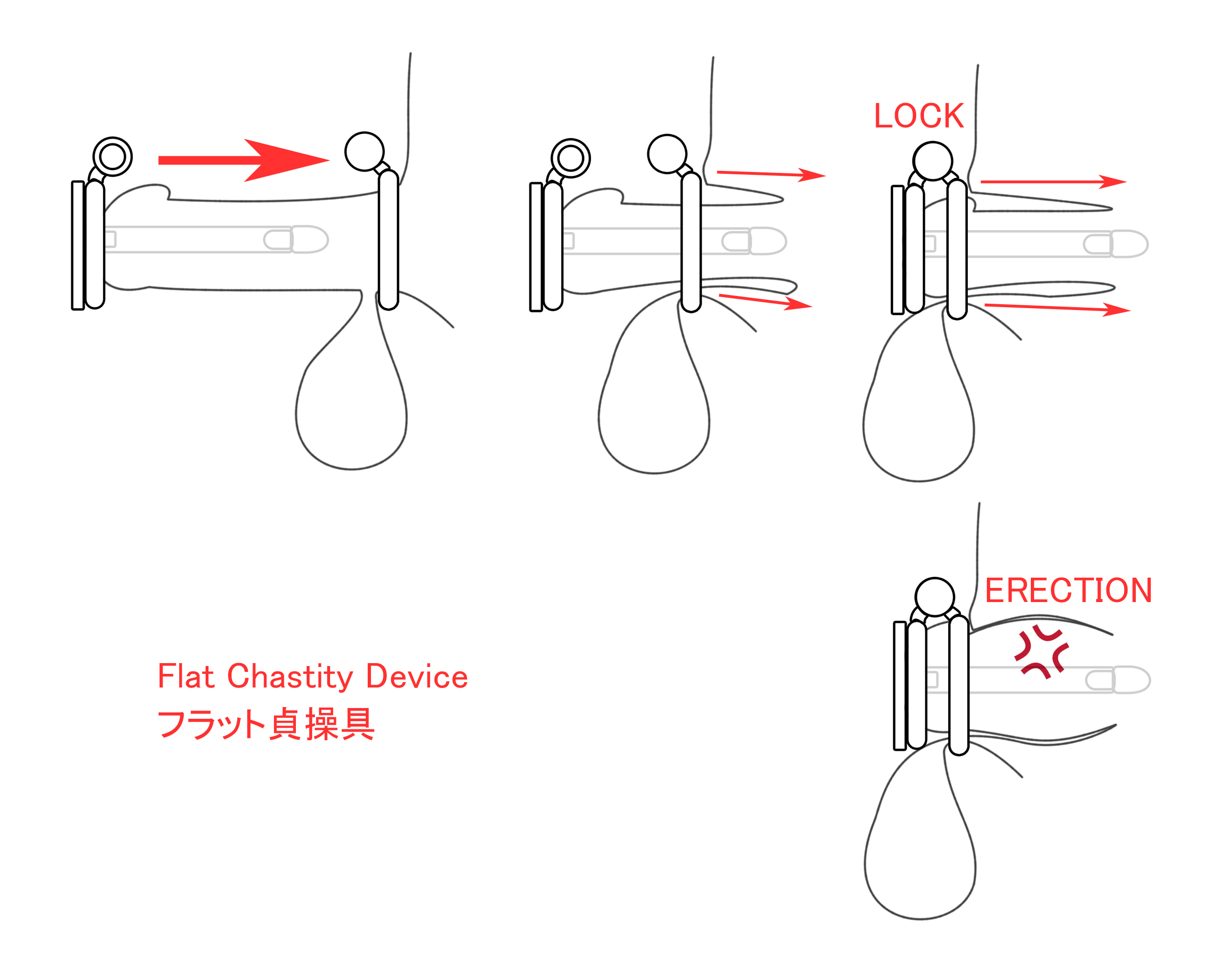 LOCK

ERECTION

Flat Chastity Device
フラット貞操具