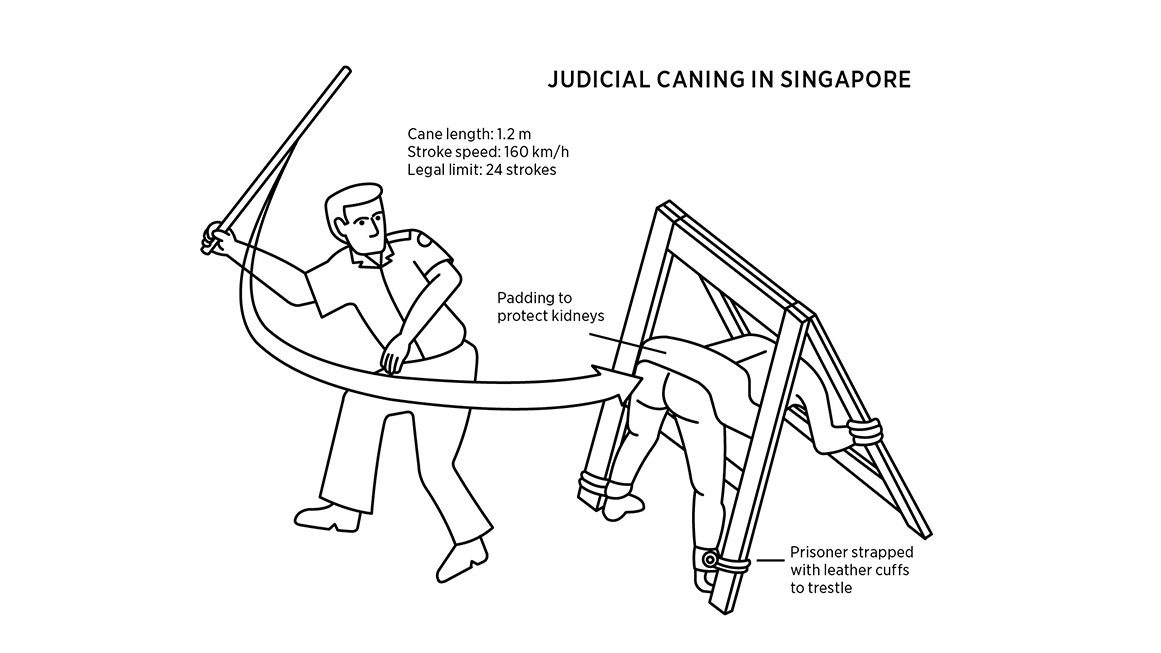 JUDICIAL CANING IN SINGAPORE

Cane length: 1.2 m
Stroke speed: 160 km/h
Legal limit: 24 strokes

Padding to protect kidneys

Prisoner strapped with leather cuffs to trestle