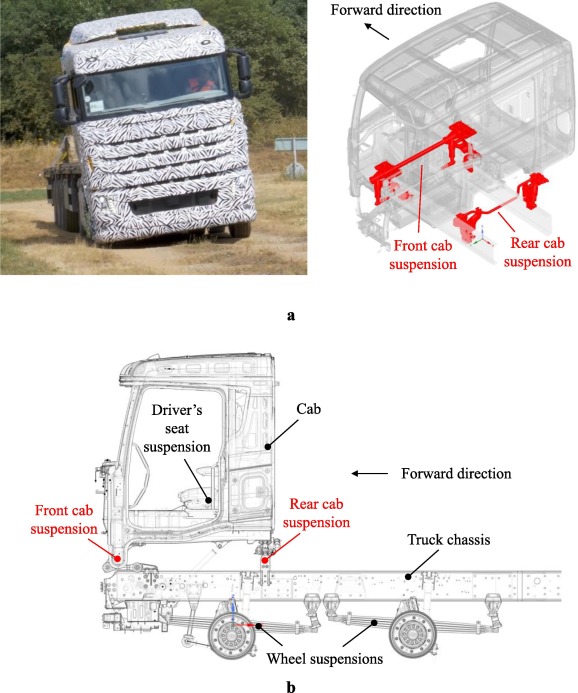 Forward direction

Front cab suspension

Rear cab suspension

a

Driver's seat suspension

Cab

Forward direction

Front cab suspension

Rear cab suspension

Truck chassis

Wheel suspensions

b