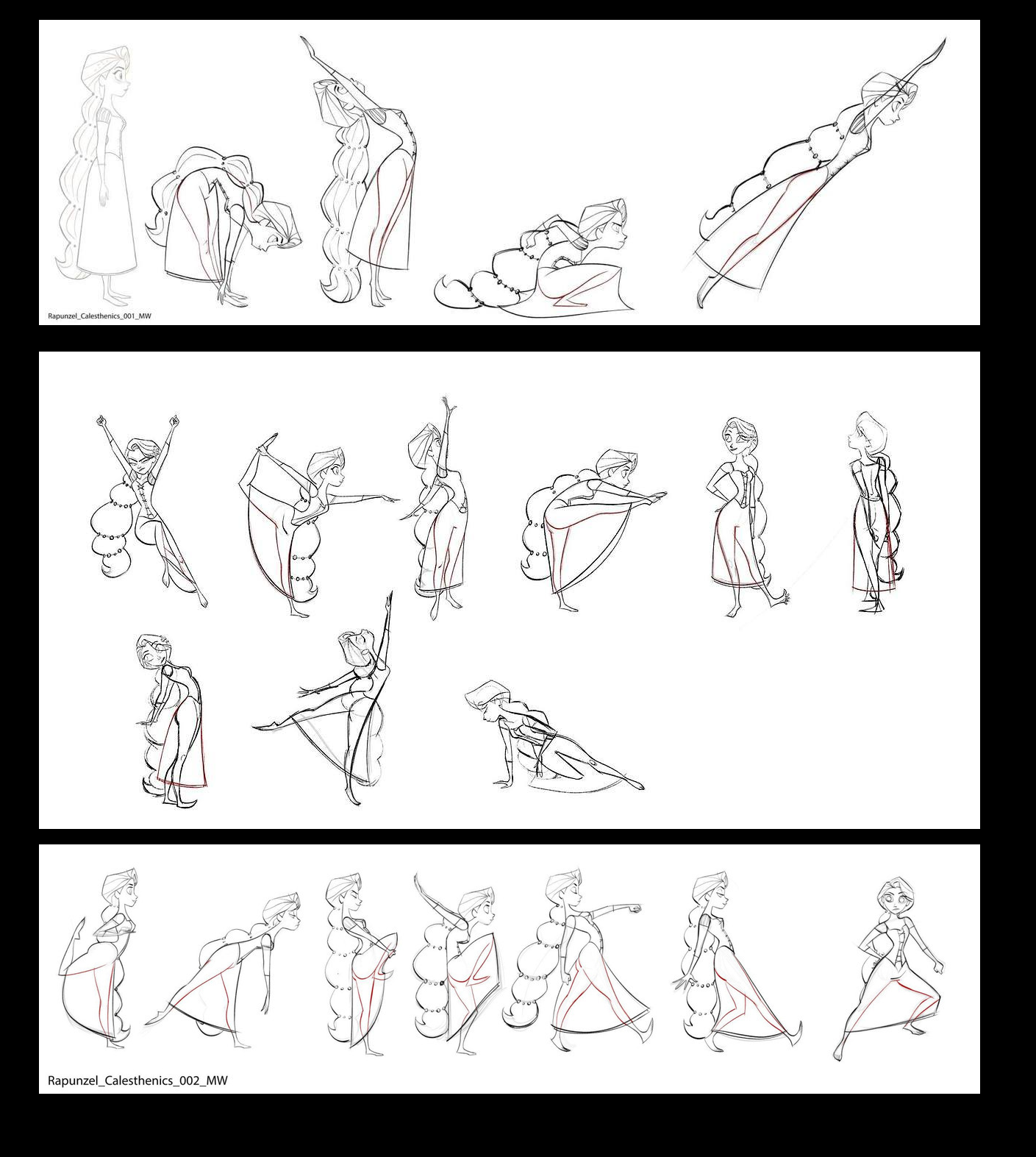 Rapunzel_Calesthenics_001_MW

Rapunzel_Calesthenics_002_MW