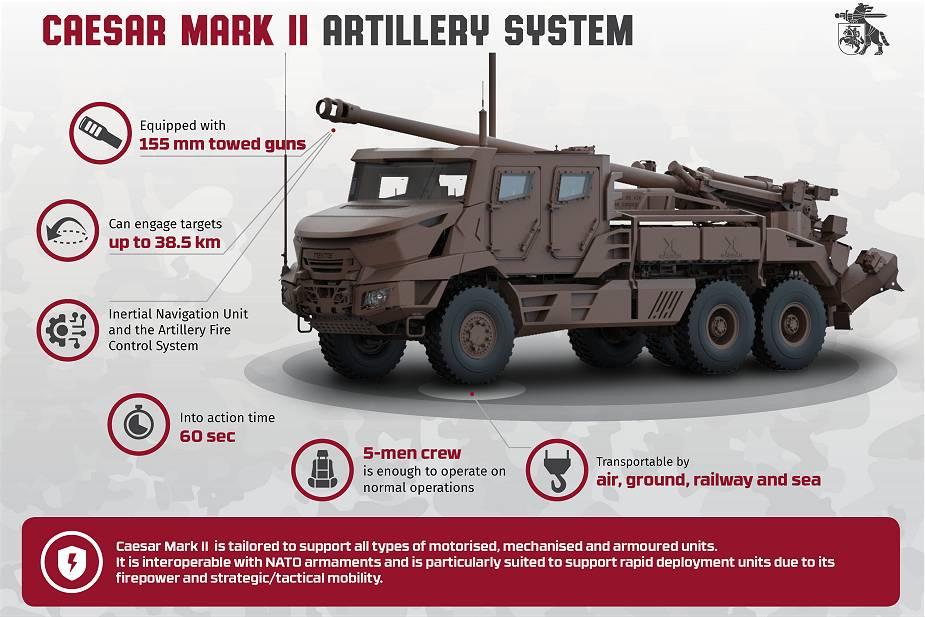 CAESAR MARK II ARTILLERY SYSTEM

Equipped with
155 mm towed guns

Can engage targets
up to 38.5 km

Inertial Navigation Unit and the Artillery Fire Control System

Into action time
60 sec

5-men crew
is enough to operate on normal operations

Transportable by
air, ground, railway and sea

Caesar Mark II is tailored to support all types of motorised, mechanised and armoured units.
It is interoperable with NATO armaments and is particularly suited to support rapid deployment units due to its firepower and strategic/tactical mobility.