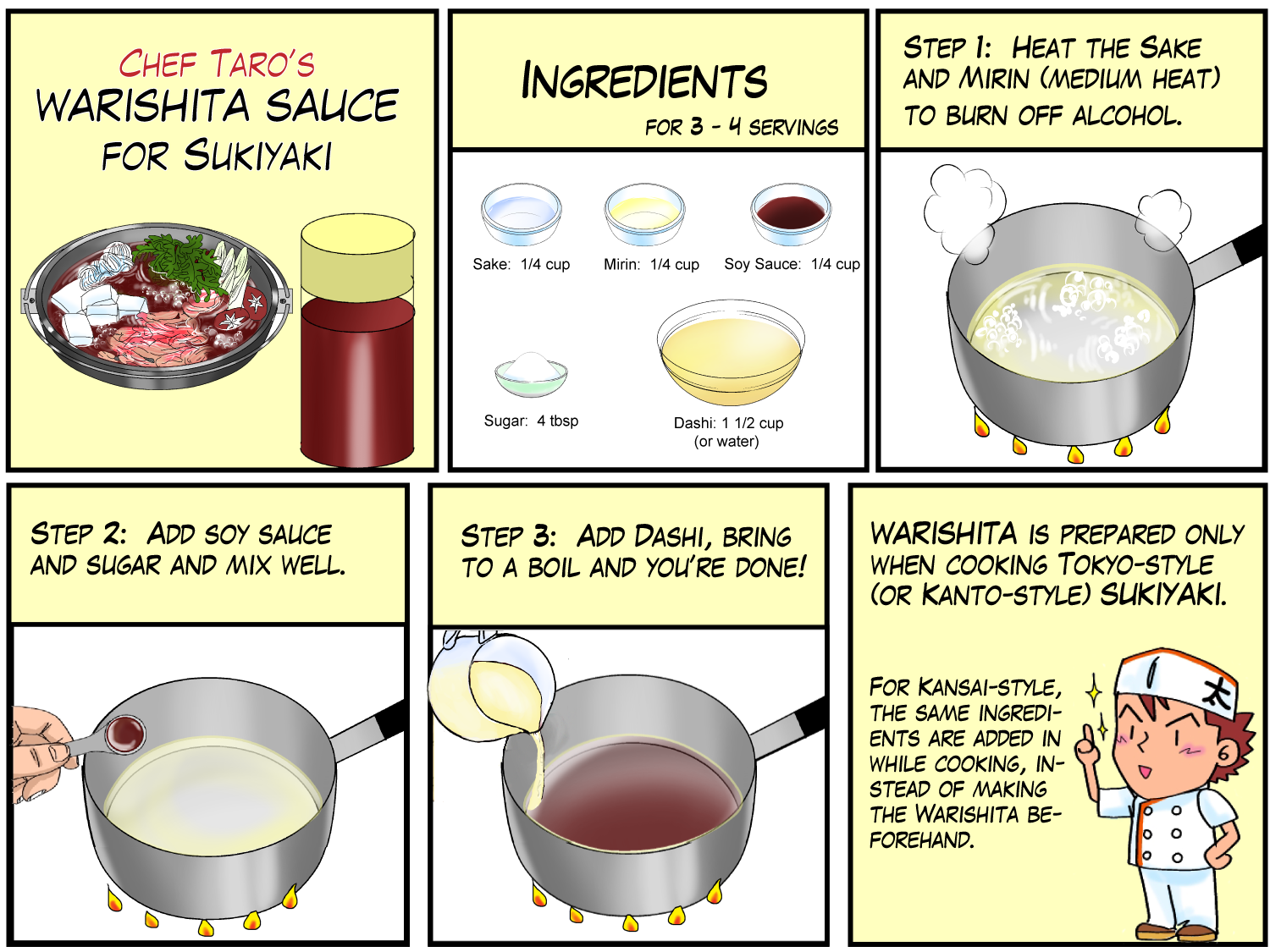 CHEF TARO'S
WARISHITA SAUCE FOR SUKIYAKI

INGREDIENTS
FOR 3 - 4 SERVINGS

Sake: 1/4 cup
Mirin: 1/4 cup
Soy Sauce: 1/4 cup
Sugar: 4 tbsp
Dashi: 1 1/2 cup (or water)

STEP 1: HEAT THE SAKE AND MIRIN (MEDIUM HEAT) TO BURN OFF ALCOHOL.

STEP 2: ADD SOY SAUCE AND SUGAR AND MIX WELL.

STEP 3: ADD DASHI, BRING TO A BOIL AND YOU'RE DONE!

WARISHITA IS PREPARED ONLY WHEN COOKING TOKYO-STYLE (OR KANTO-STYLE) SUKIYAKI.

FOR KANSAI-STYLE, THE SAME INGREDIENTS ARE ADDED IN WHILE COOKING, INSTEAD OF MAKING THE WARISHITA BEFOREHAND.

太