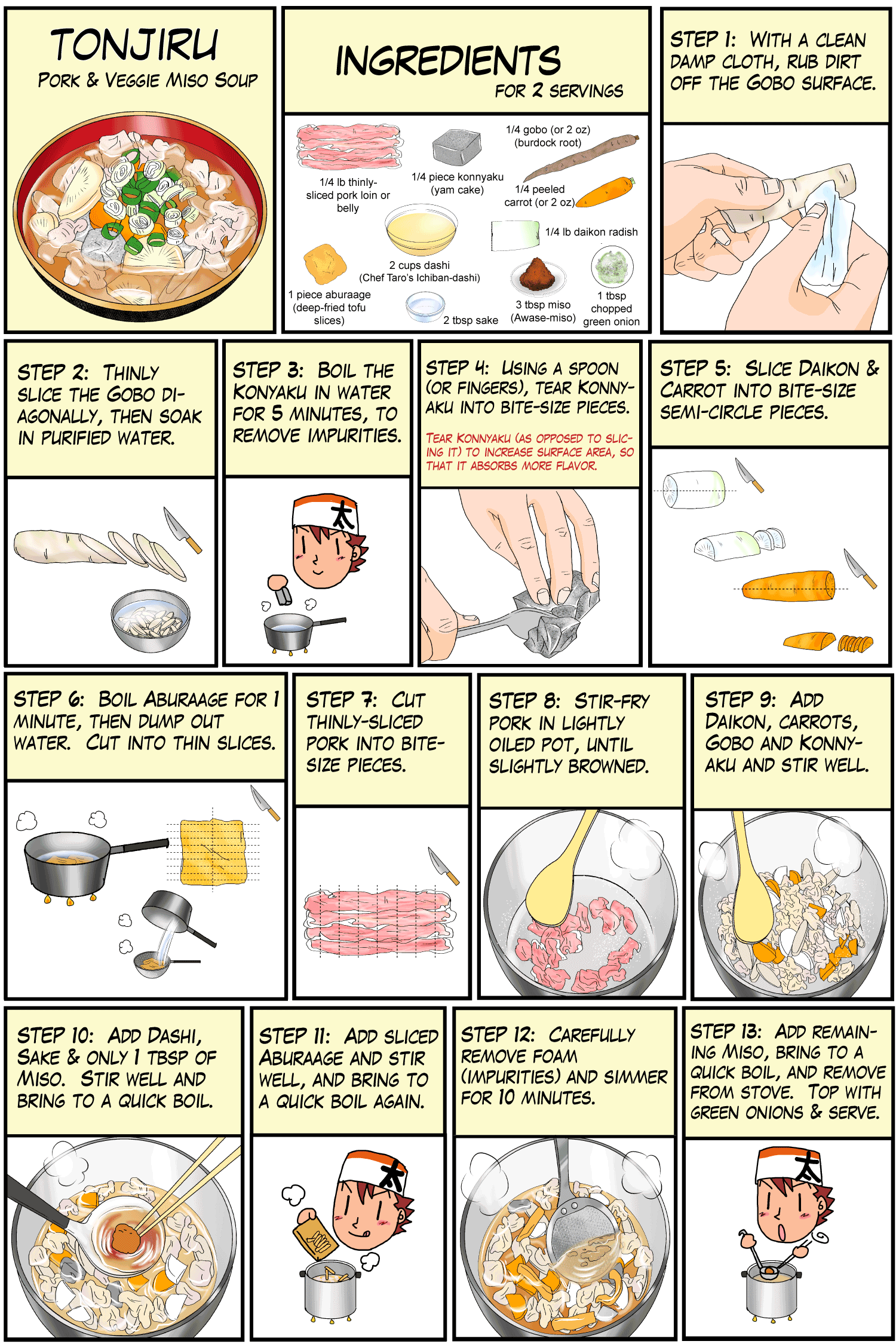 TONJIRU
PORK & VEGGIE MISO SOUP

INGREDIENTS
FOR 2 SERVINGS

1/4 lb thinly-sliced pork loin or belly
1/4 piece konnyaku (yam cake)
1/4 gobo (or 2 oz) (burdock root)
1/4 peeled carrot (or 2 oz)
1/4 lb daikon radish
2 cups dashi (Chef Taro's Ichiban-dashi)
1 piece aburaage (deep-fried tofu slices)
2 tbsp sake
3 tbsp miso (Awase-miso)
1 tbsp chopped green onion

STEP 1: WITH A CLEAN DAMP CLOTH, RUB DIRT OFF THE GOBO SURFACE.

STEP 2: THINLY SLICE THE GOBO DIAGONALLY, THEN SOAK IN PURIFIED WATER.

STEP 3: BOIL THE KONYAKU IN WATER FOR 5 MINUTES, TO REMOVE IMPURITIES.

太

STEP 4: USING A SPOON (OR FINGERS), TEAR KONNYAKU INTO BITE-SIZE PIECES.

TEAR KONNYAKU (AS OPPOSED TO SLICING IT) TO INCREASE SURFACE AREA, SO THAT IT ABSORBS MORE FLAVOR.

STEP 5: SLICE DAIKON & CARROT INTO BITE-SIZE SEMI-CIRCLE PIECES.

STEP 6: BOIL ABURAAGE FOR 1 MINUTE, THEN DUMP OUT WATER. CUT INTO THIN SLICES.

STEP 7: CUT THINLY-SLICED PORK INTO BITE-SIZE PIECES.

STEP 8: STIR-FRY PORK IN LIGHTLY OILED POT, UNTIL SLIGHTLY BROWNED.

STEP 9: ADD DAIKON, CARROTS, GOBO AND KONNYAKU AND STIR WELL.

STEP 10: ADD DASHI, SAKE & ONLY 1 TBSP OF MISO. STIR WELL AND BRING TO A QUICK BOIL.

STEP 11: ADD SLICED ABURAAGE AND STIR WELL, AND BRING TO A QUICK BOIL AGAIN.

太

STEP 12: CAREFULLY REMOVE FOAM (IMPURITIES) AND SIMMER FOR 10 MINUTES.

STEP 13: ADD REMAINING MISO, BRING TO A QUICK BOIL, AND REMOVE FROM STOVE. TOP WITH GREEN ONIONS & SERVE.

太