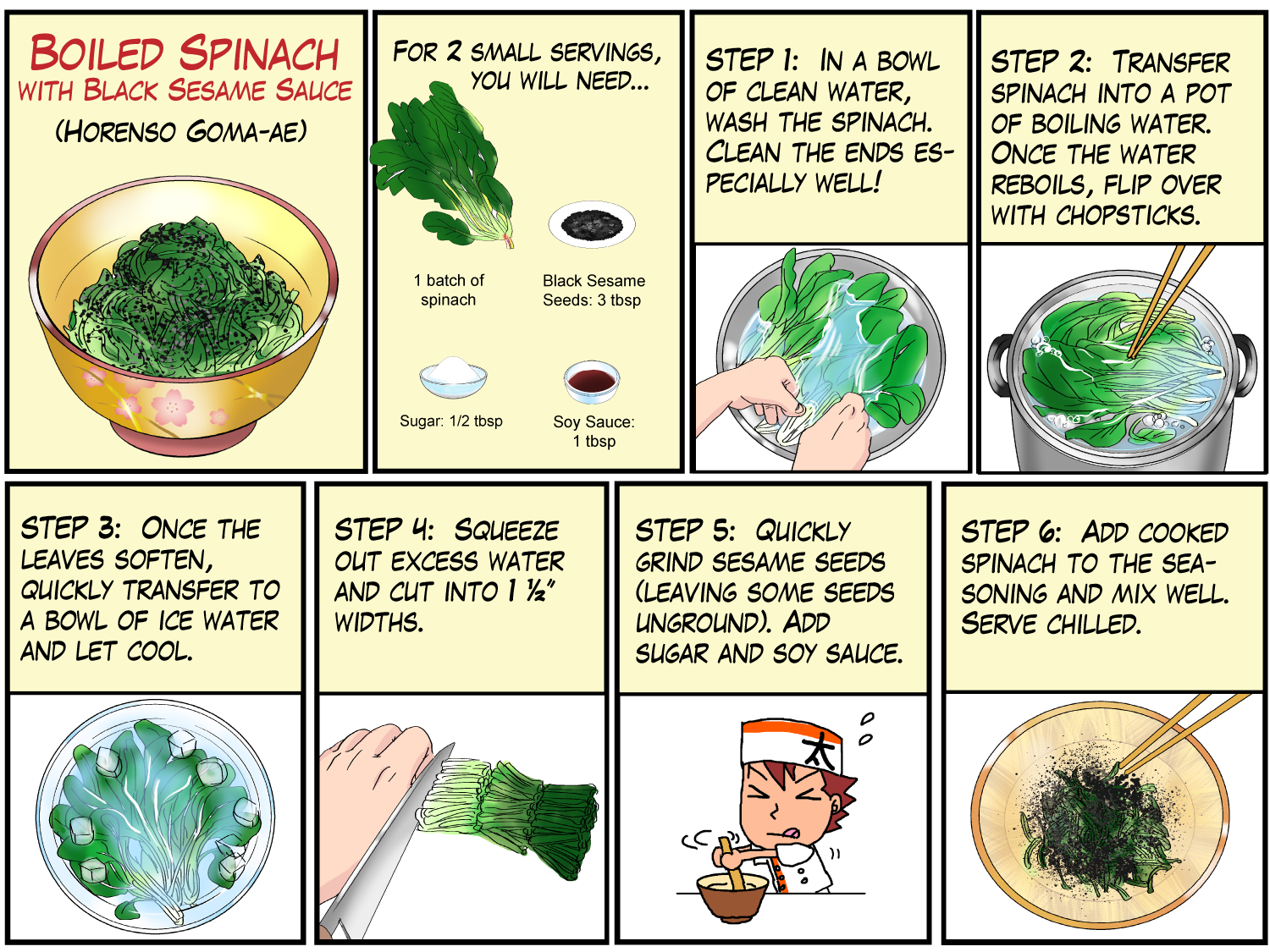 BOILED SPINACH
WITH BLACK SESAME SAUCE
(HORENSO GOMA-AE)

FOR 2 SMALL SERVINGS, YOU WILL NEED...

1 batch of spinach

Black Sesame Seeds: 3 tbsp

Sugar: 1/2 tbsp

Soy Sauce: 1 tbsp

STEP 1: IN A BOWL OF CLEAN WATER, WASH THE SPINACH. CLEAN THE ENDS ESPECIALLY WELL!

STEP 2: TRANSFER SPINACH INTO A POT OF BOILING WATER. ONCE THE WATER REBOILS, FLIP OVER WITH CHOPSTICKS.

STEP 3: ONCE THE LEAVES SOFTEN, QUICKLY TRANSFER TO A BOWL OF ICE WATER AND LET COOL.

STEP 4: SQUEEZE OUT EXCESS WATER AND CUT INTO 1 ½" WIDTHS.

STEP 5: QUICKLY GRIND SESAME SEEDS (LEAVING SOME SEEDS UNGROUND). ADD SUGAR AND SOY SAUCE.

太

STEP 6: ADD COOKED SPINACH TO THE SEASONING AND MIX WELL. SERVE CHILLED.