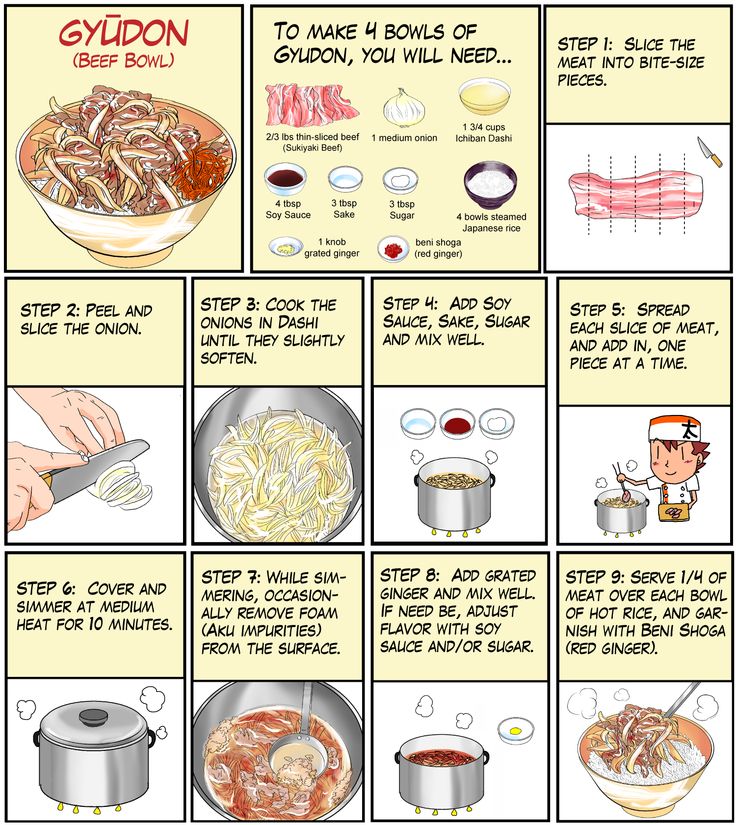 GYŪDON
(BEEF BOWL)

TO MAKE 4 BOWLS OF GYUDON, YOU WILL NEED...

2/3 lbs thin-sliced beef (Sukiyaki Beef)
1 medium onion
1 3/4 cups Ichiban Dashi
4 tbsp Soy Sauce
3 tbsp Sake
3 tbsp Sugar
4 bowls steamed Japanese rice
1 knob grated ginger
beni shoga (red ginger)

STEP 1: SLICE THE MEAT INTO BITE-SIZE PIECES.

STEP 2: PEEL AND SLICE THE ONION.

STEP 3: COOK THE ONIONS IN DASHI UNTIL THEY SLIGHTLY SOFTEN.

STEP 4: ADD SOY SAUCE, SAKE, SUGAR AND MIX WELL.

STEP 5: SPREAD EACH SLICE OF MEAT, AND ADD IN, ONE PIECE AT A TIME.

太

STEP 6: COVER AND SIMMER AT MEDIUM HEAT FOR 10 MINUTES.

STEP 7: WHILE SIMMERING, OCCASIONALLY REMOVE FOAM (AKU IMPURITIES) FROM THE SURFACE.

STEP 8: ADD GRATED GINGER AND MIX WELL. IF NEED BE, ADJUST FLAVOR WITH SOY SAUCE AND/OR SUGAR.

STEP 9: SERVE 1/4 OF MEAT OVER EACH BOWL OF HOT RICE, AND GARNISH WITH BENI SHOGA (RED GINGER).