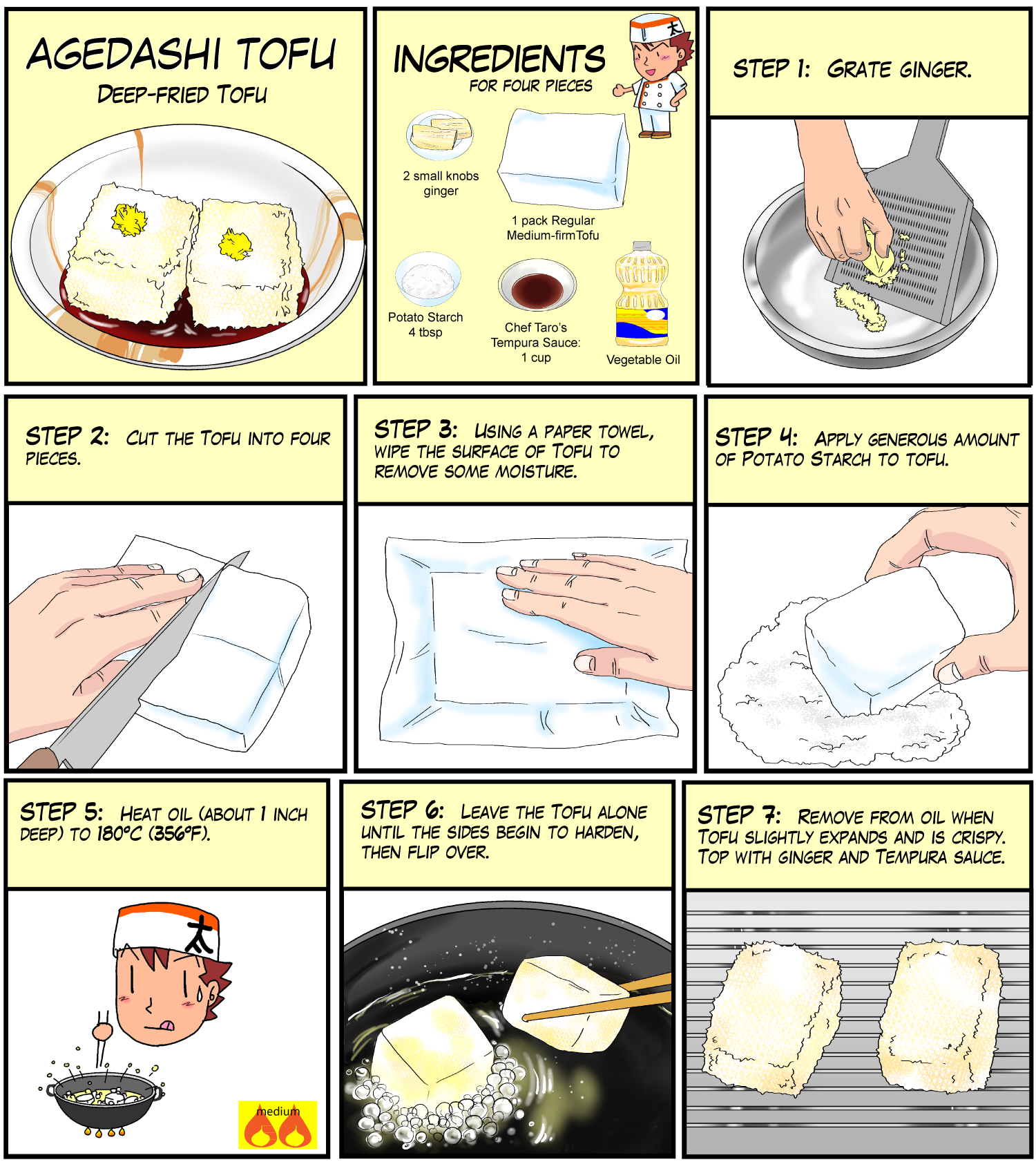 AGEDASHI TOFU
DEEP-FRIED TOFU

INGREDIENTS
FOR FOUR PIECES

太

2 small knobs ginger

1 pack Regular Medium-firmTofu

Potato Starch 4 tbsp

Chef Taro's Tempura Sauce: 1 cup

Vegetable Oil

STEP 1: GRATE GINGER.

STEP 2: CUT THE TOFU INTO FOUR PIECES.

STEP 3: USING A PAPER TOWEL, WIPE THE SURFACE OF TOFU TO REMOVE SOME MOISTURE.

STEP 4: APPLY GENEROUS AMOUNT OF POTATO STARCH TO TOFU.

STEP 5: HEAT OIL (ABOUT 1 INCH DEEP) TO 180°C (356°F).

太

medium

STEP 6: LEAVE THE TOFU ALONE UNTIL THE SIDES BEGIN TO HARDEN, THEN FLIP OVER.

STEP 7: REMOVE FROM OIL WHEN TOFU SLIGHTLY EXPANDS AND IS CRISPY. TOP WITH GINGER AND TEMPURA SAUCE.