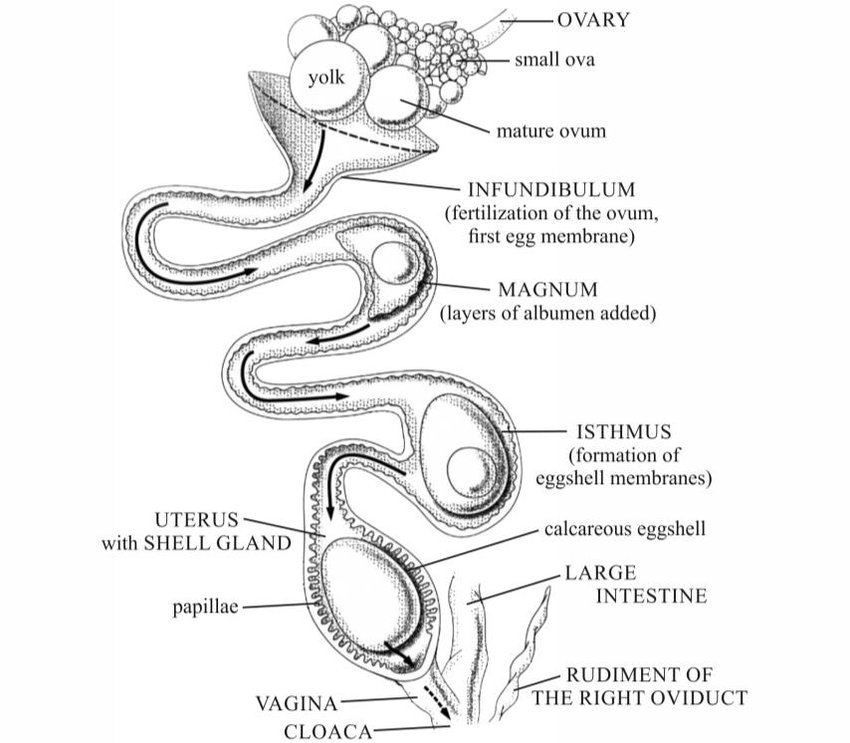 OVARY
small ova
yolk
mature ovum
INFUNDIBULUM
(fertilization of the ovum, first egg membrane)
MAGNUM
(layers of albumen added)
ISTHMUS
(formation of eggshell membranes)
UTERUS with SHELL GLAND
calcareous eggshell
LARGE INTESTINE
papillae
RUDIMENT OF THE RIGHT OVIDUCT
VAGINA
CLOACA