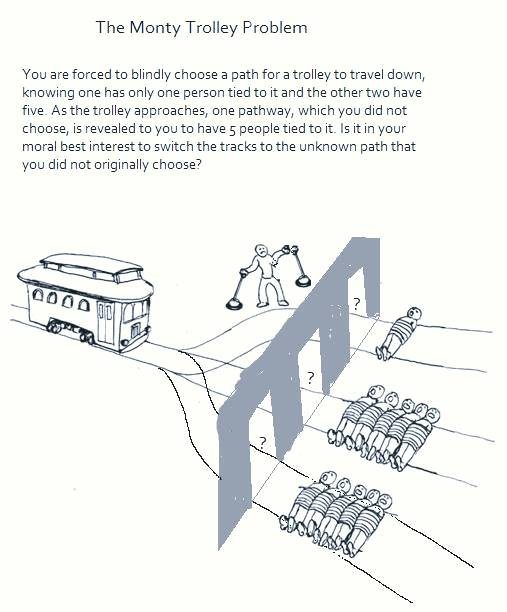 The Monty Trolley Problem

You are forced to blindly choose a path for a trolley to travel down, knowing one has only one person tied to it and the other two have five. As the trolley approaches, one pathway, which you did not choose, is revealed to you to have 5 people tied to it. Is it in your moral best interest to switch the tracks to the unknown path that you did not originally choose?

?

?

?