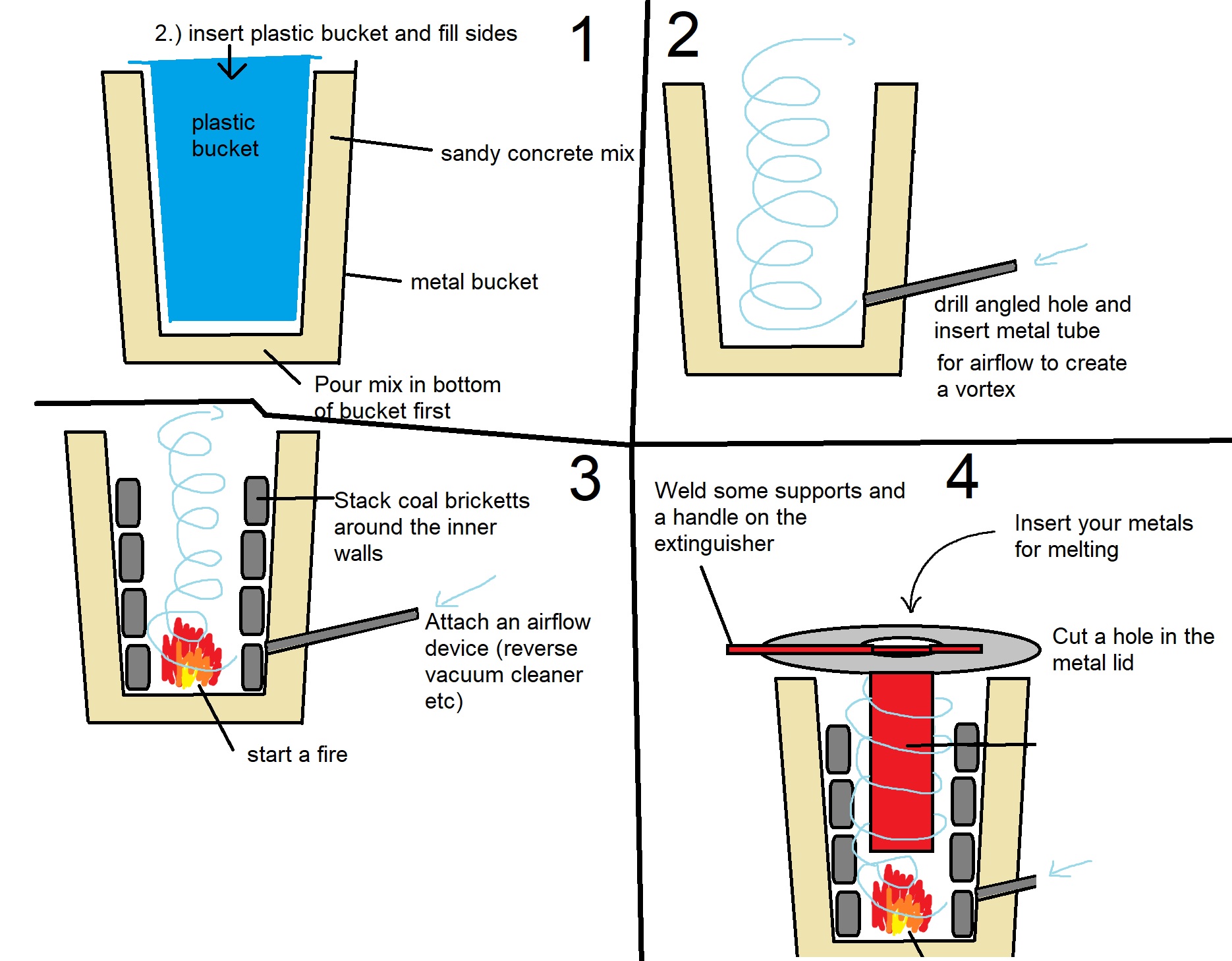 2.) insert plastic bucket and fill sides

1

plastic bucket

sandy concrete mix

metal bucket

Pour mix in bottom of bucket first

2

drill angled hole and insert metal tube

for airflow to create a vortex

3

Stack coal bricketts around the inner walls

Attach an airflow device (reverse vacuum cleaner etc)

start a fire

4

Weld some supports and a handle on the extinguisher

Insert your metals for melting

Cut a hole in the metal lid