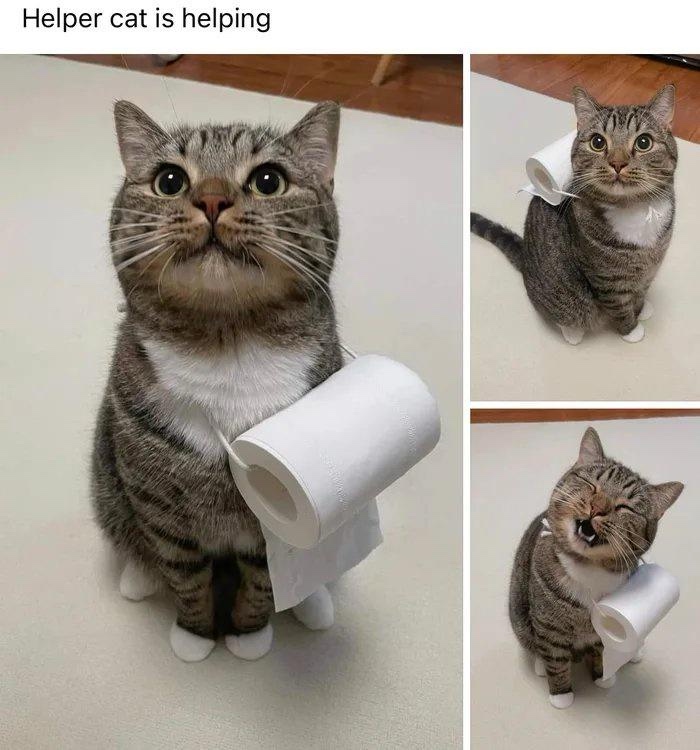 Helper cat is helping