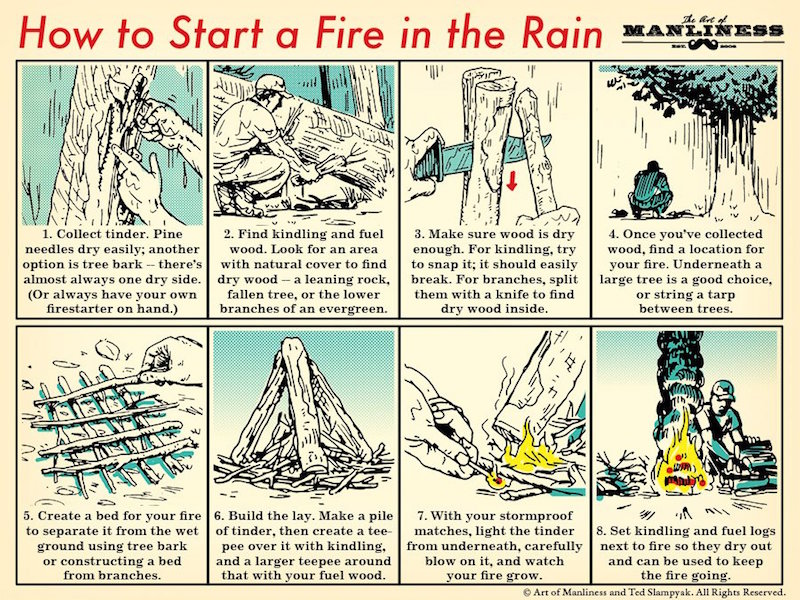 How to Start a Fire in the Rain

The Art of MANLINESS EST. 2008

1. Collect tinder. Pine needles dry easily; another option is tree bark -- there's almost always one dry side. (Or always have your own firestarter on hand.)

2. Find kindling and fuel wood. Look for an area with natural cover to find dry wood — a leaning rock, fallen tree, or the lower branches of an evergreen.

3. Make sure wood is dry enough. For kindling, try to snap it; it should easily break. For branches, split them with a knife to find dry wood inside.

4. Once you've collected wood, find a location for your fire. Underneath a large tree is a good choice, or string a tarp between trees.

5. Create a bed for your fire to separate it from the wet ground using tree bark or constructing a bed from branches.

6. Build the lay. Make a pile of tinder, then create a teepee over it with kindling, and a larger teepee around that with your fuel wood.

7. With your stormproof matches, light the tinder from underneath, carefully blow on it, and watch your fire grow.

8. Set kindling and fuel logs next to fire so they dry out and can be used to keep the fire going.

© Art of Manliness and Ted Slampyak. All Rights Reserved.