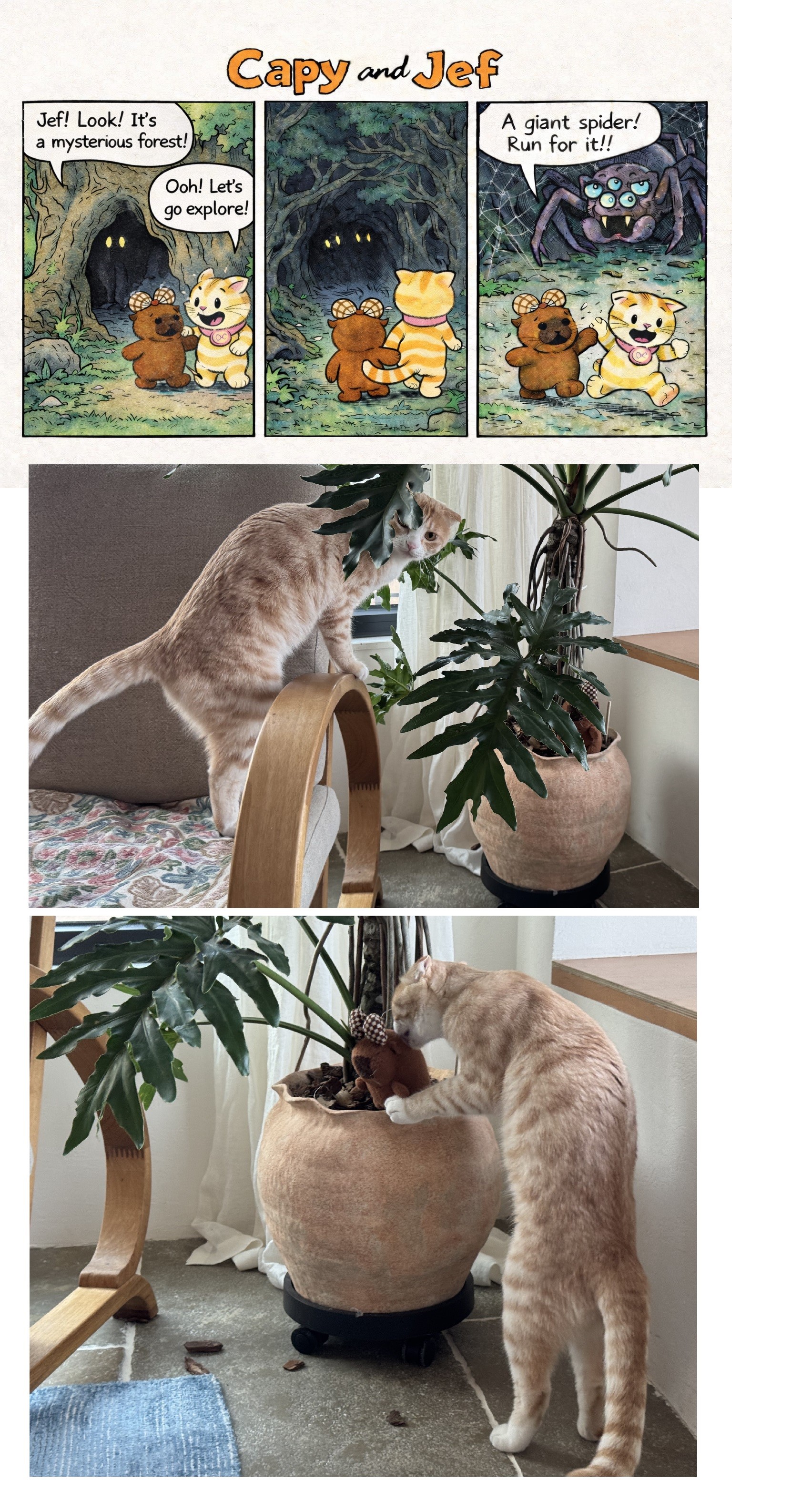 Capy and Jef

Jef! Look! It's a mysterious forest!

Ooh! Let's go explore!

A giant spider! Run for it!!