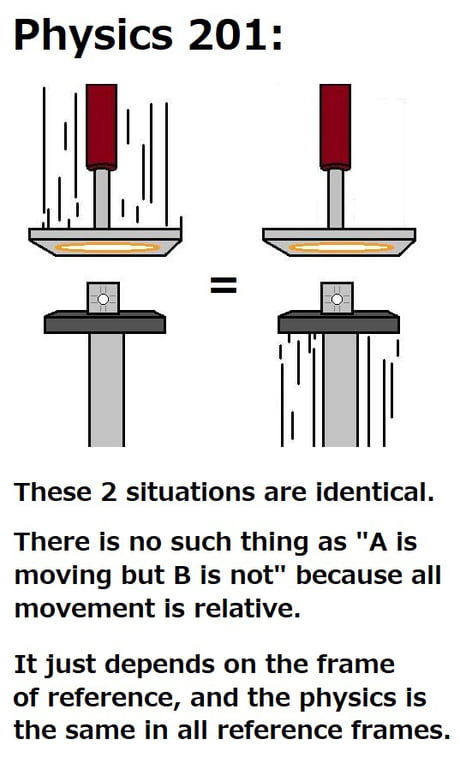 Physics 201:

=

These 2 situations are identical.

There is no such thing as "A is moving but B is not" because all movement is relative.

It just depends on the frame of reference, and the physics is the same in all reference frames.