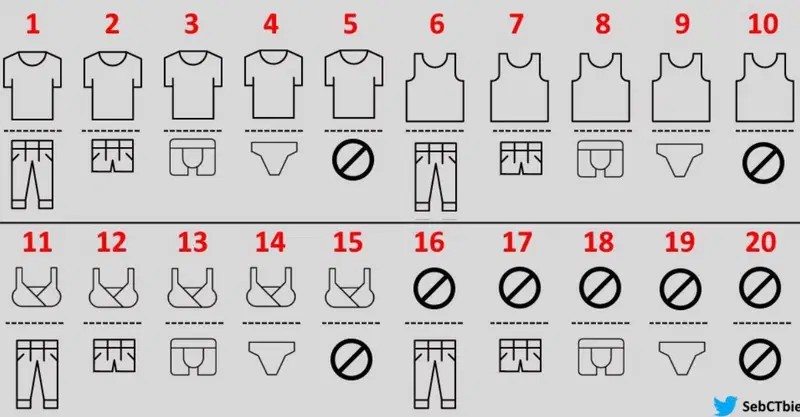 1 2 3 4 5 6 7 8 9 10

11 12 13 14 15 16 17 18 19 20

SebCTbie