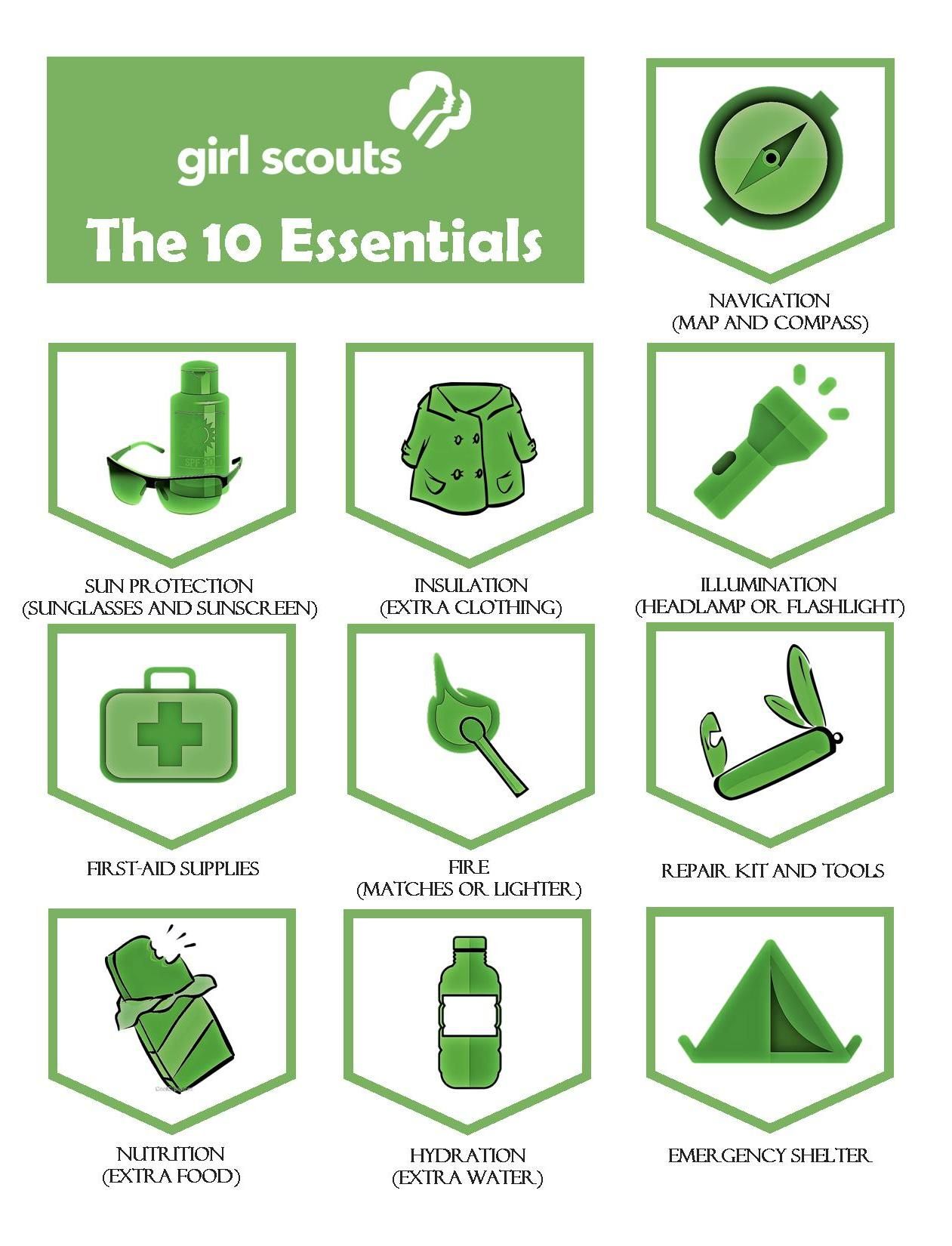 girl scouts

The 10 Essentials

NAVIGATION
(MAP AND COMPASS)

SPF 30

SUN PROTECTION
(SUNGLASSES AND SUNSCREEN)

INSULATION
(EXTRA CLOTHING)

ILLUMINATION
(HEADLAMP OR FLASHLIGHT)

FIRST-AID SUPPLIES

FIRE
(MATCHES OR LIGHTER)

REPAIR KIT AND TOOLS

NUTRITION
(EXTRA FOOD)

HYDRATION
(EXTRA WATER)

EMERGENCY SHELTER