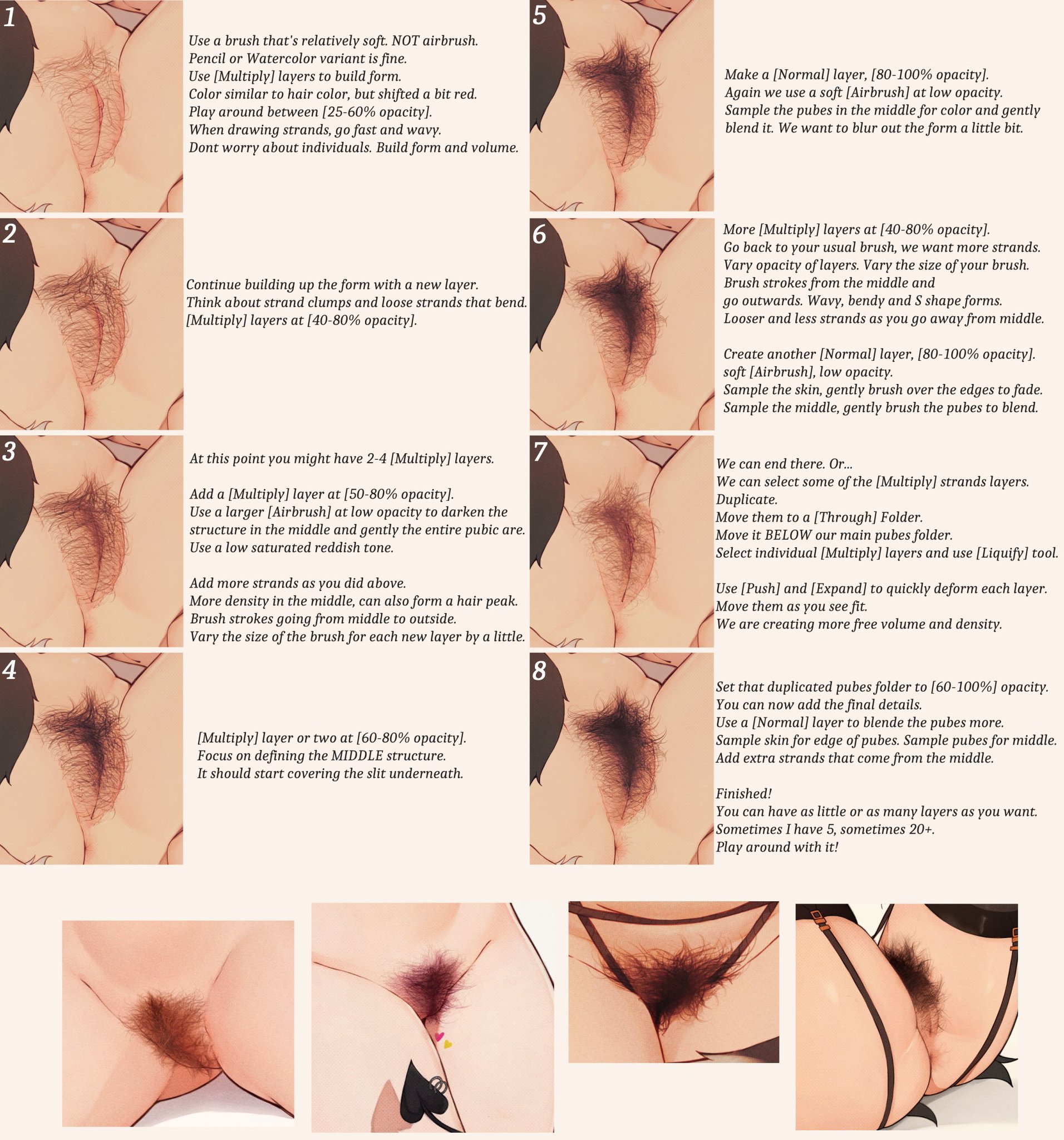 1

Use a brush that's relatively soft. NOT airbrush.
Pencil or Watercolor variant is fine.
Use [Multiply] layers to build form.
Color similar to hair color, but shifted a bit red.
Play around between [25-60% opacity].
When drawing strands, go fast and wavy.
Dont worry about individuals. Build form and volume.

2

Continue building up the form with a new layer.
Think about strand clumps and loose strands that bend.
[Multiply] layers at [40-80% opacity].

3

At this point you might have 2-4 [Multiply] layers.

Add a [Multiply] layer at [50-80% opacity].
Use a larger [Airbrush] at low opacity to darken the structure in the middle and gently the entire pubic are.
Use a low saturated reddish tone.

Add more strands as you did above.
More density in the middle, can also form a hair peak.
Brush strokes going from middle to outside.
Vary the size of the brush for each new layer by a little.

4

[Multiply] layer or two at [60-80% opacity].
Focus on defining the MIDDLE structure.
It should start covering the slit underneath.

5

Make a [Normal] layer, [80-100% opacity].
Again we use a soft [Airbrush] at low opacity.
Sample the pubes in the middle for color and gently blend it. We want to blur out the form a little bit.

6

More [Multiply] layers at [40-80% opacity].
Go back to your usual brush, we want more strands.
Vary opacity of layers. Vary the size of your brush.
Brush strokes from the middle and
go outwards. Wavy, bendy and S shape forms.
Looser and less strands as you go away from middle.

Create another [Normal] layer, [80-100% opacity].
soft [Airbrush], low opacity.
Sample the skin, gently brush over the edges to fade.
Sample the middle, gently brush the pubes to blend.

7

We can end there. Or...
We can select some of the [Multiply] strands layers.
Duplicate.
Move them to a [Through] Folder.
Move it BELOW our main pubes folder.
Select individual [Multiply] layers and use [Liquify] tool.

Use [Push] and [Expand] to quickly deform each layer.
Move them as you see fit.
We are creating more free volume and density.

8

Set that duplicated pubes folder to [60-100%] opacity.
You can now add the final details.
Use a [Normal] layer to blende the pubes more.
Sample skin for edge of pubes. Sample pubes for middle.
Add extra strands that come from the middle.

Finished!
You can have as little or as many layers as you want.
Sometimes I have 5, sometimes 20+.
Play around with it!