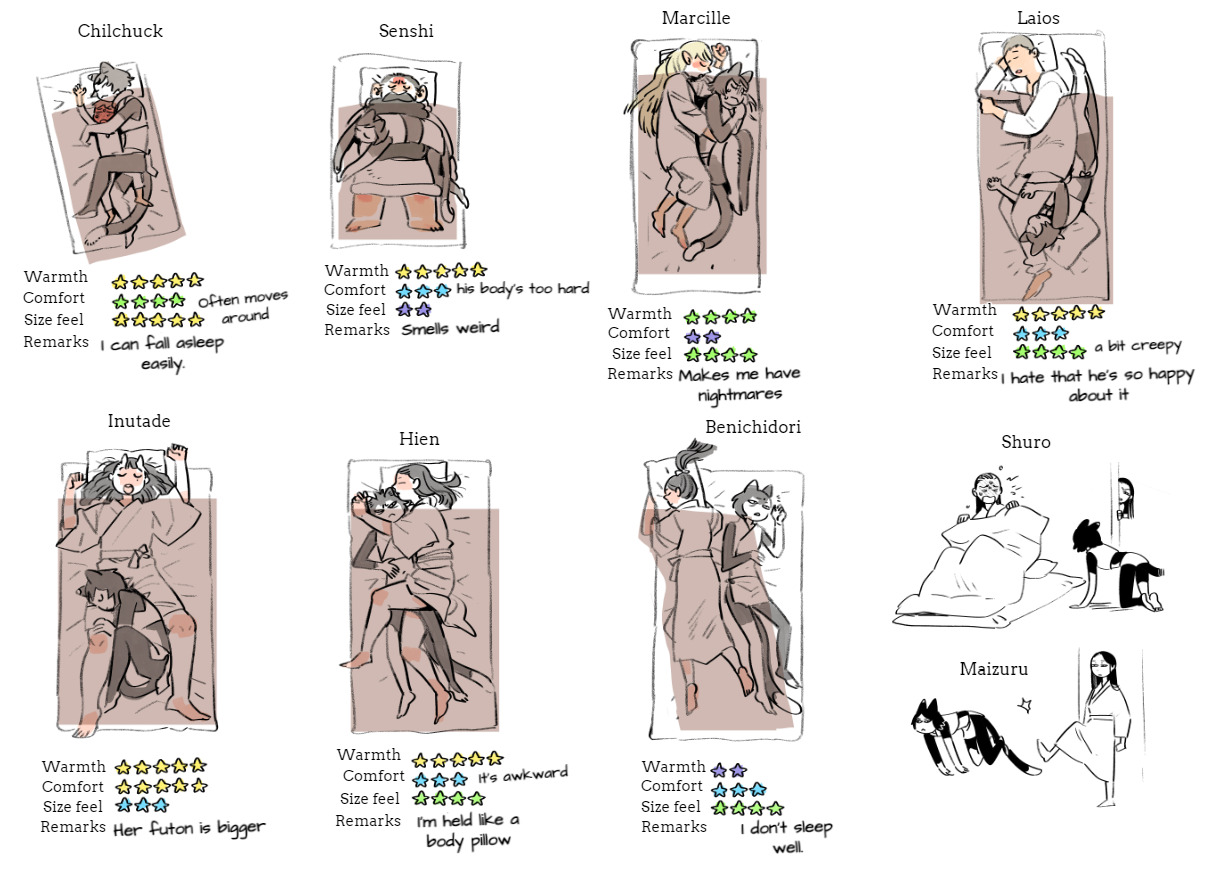 Chilchuck

Warmth ★★★★★
Comfort ★★★★ Often moves around
Size feel ★★★★★
Remarks I can fall asleep easily.

Senshi

Warmth ★★★★★
Comfort ★★★ his body's too hard
Size feel ★★
Remarks Smells weird

Marcille

Warmth ★★★★
Comfort ★★
Size feel ★★★★
Remarks Makes me have nightmares

Laios

Warmth ★★★★★
Comfort ★★★
Size feel ★★★★ a bit creepy
Remarks I hate that he's so happy about it

Inutade

Warmth ★★★★★
Comfort ★★★★★
Size feel ★★★
Remarks Her futon is bigger

Hien

Warmth ★★★★★
Comfort ★★★ It's awkward
Size feel ★★★★
Remarks I'm held like a body pillow

Benichidori

Warmth ★★
Comfort ★★★
Size feel ★★★★
Remarks I don't sleep well.

Shuro

Maizuru