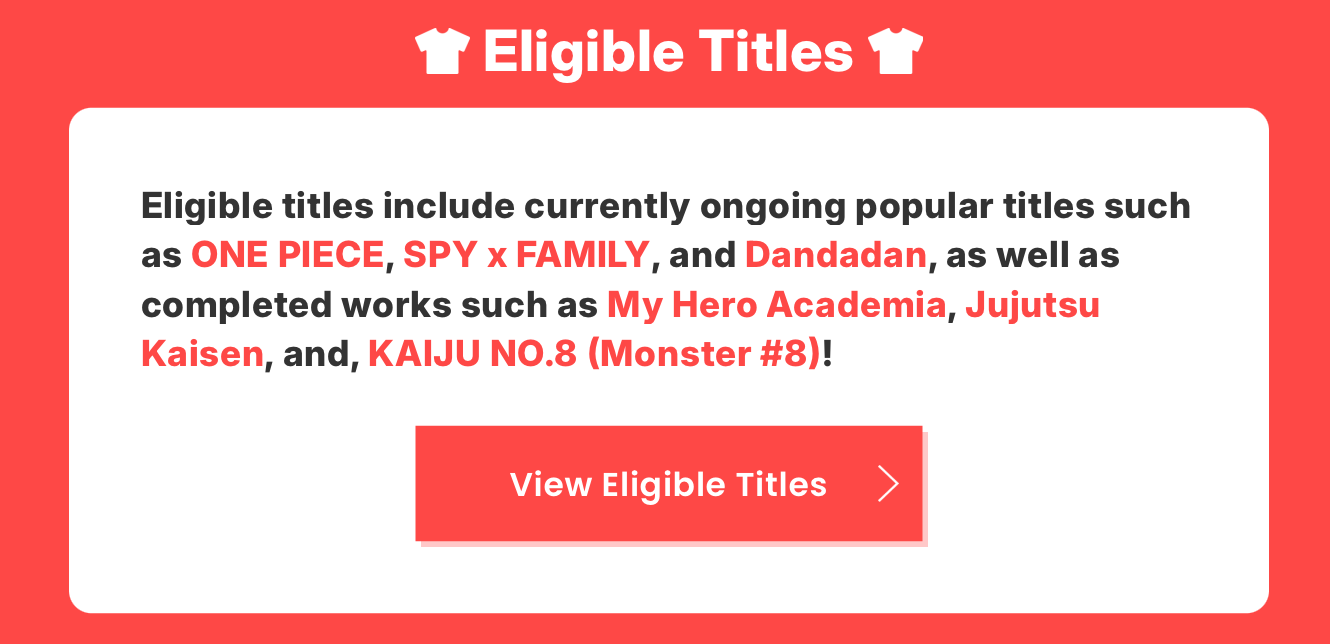 Eligible Titles

Eligible titles include currently ongoing popular titles such as ONE PIECE, SPY x FAMILY, and Dandadan, as well as completed works such as My Hero Academia, Jujutsu Kaisen, and, KAIJU NO.8 (Monster #8)!

View Eligible Titles