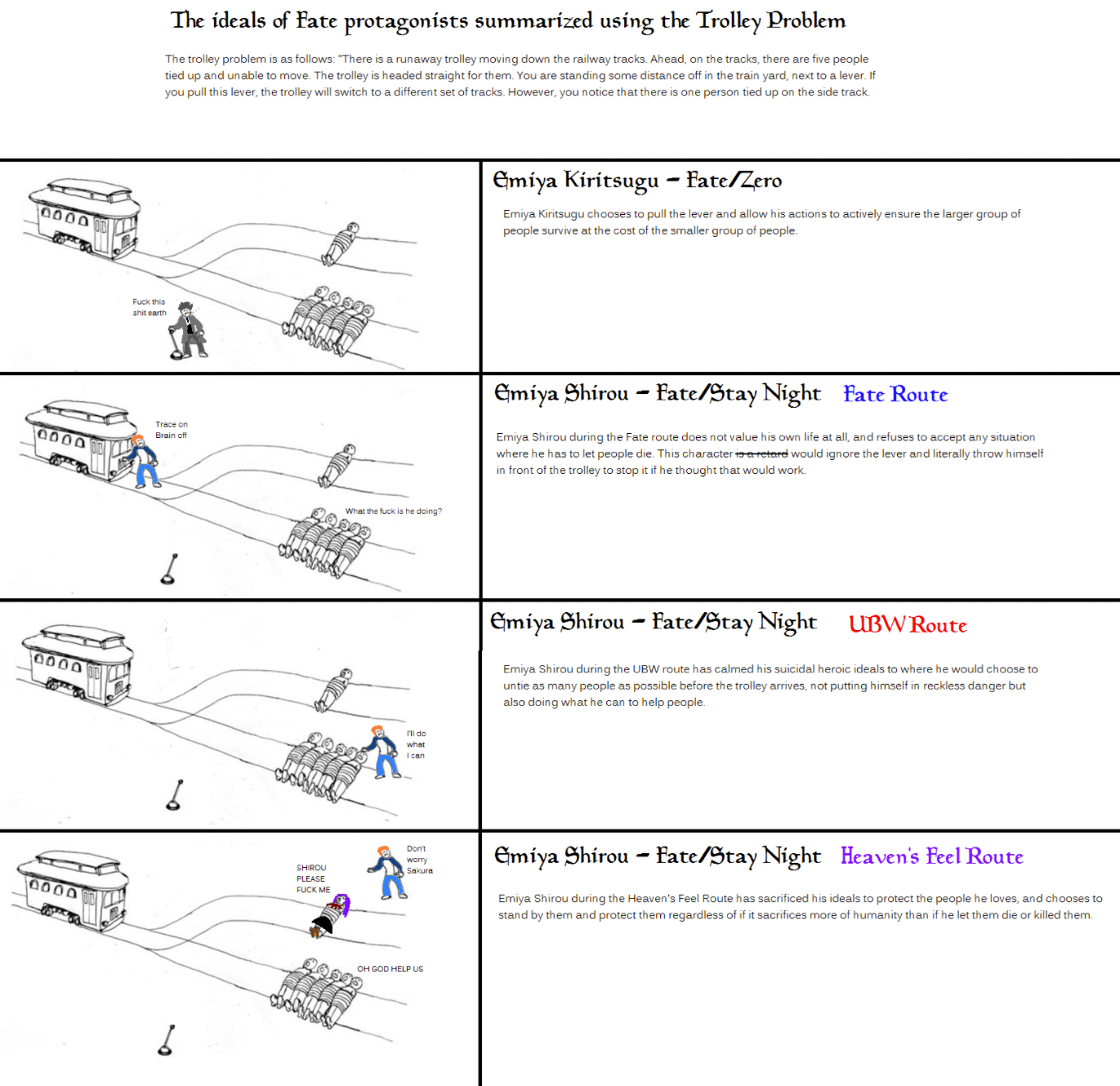 The ideals of Fate protagonists summarized using the Trolley Problem

The trolley problem is as follows: "There is a runaway trolley moving down the railway tracks. Ahead, on the tracks, there are five people tied up and unable to move. The trolley is headed straight for them. You are standing some distance off in the train yard, next to a lever. If you pull this lever, the trolley will switch to a different set of tracks. However, you notice that there is one person tied up on the side track.

Fuck this shit earth

Emiya Kiritsugu – Fate/Zero

Emiya Kiritsugu chooses to pull the lever and allow his actions to actively ensure the larger group of people survive at the cost of the smaller group of people.

Trace on Brain off

What the fuck is he doing?

Emiya Shirou – Fate/Stay Night Fate Route

Emiya Shirou during the Fate route does not value his own life at all, and refuses to accept any situation where he has to let people die. This character ~~is a retard~~ would ignore the lever and literally throw himself in front of the trolley to stop it if he thought that would work.

I'll do what I can

Emiya Shirou – Fate/Stay Night UBW Route

Emiya Shirou during the UBW route has calmed his suicidal heroic ideals to where he would choose to untie as many people as possible before the trolley arrives, not putting himself in reckless danger but also doing what he can to help people.

SHIROU PLEASE FUCK ME

Don't worry Sakura

OH GOD HELP US

Emiya Shirou – Fate/Stay Night Heaven's Feel Route

Emiya Shirou during the Heaven's Feel Route has sacrificed his ideals to protect the people he loves, and chooses to stand by them and protect them regardless of if it sacrifices more of humanity than if he let them die or killed them.