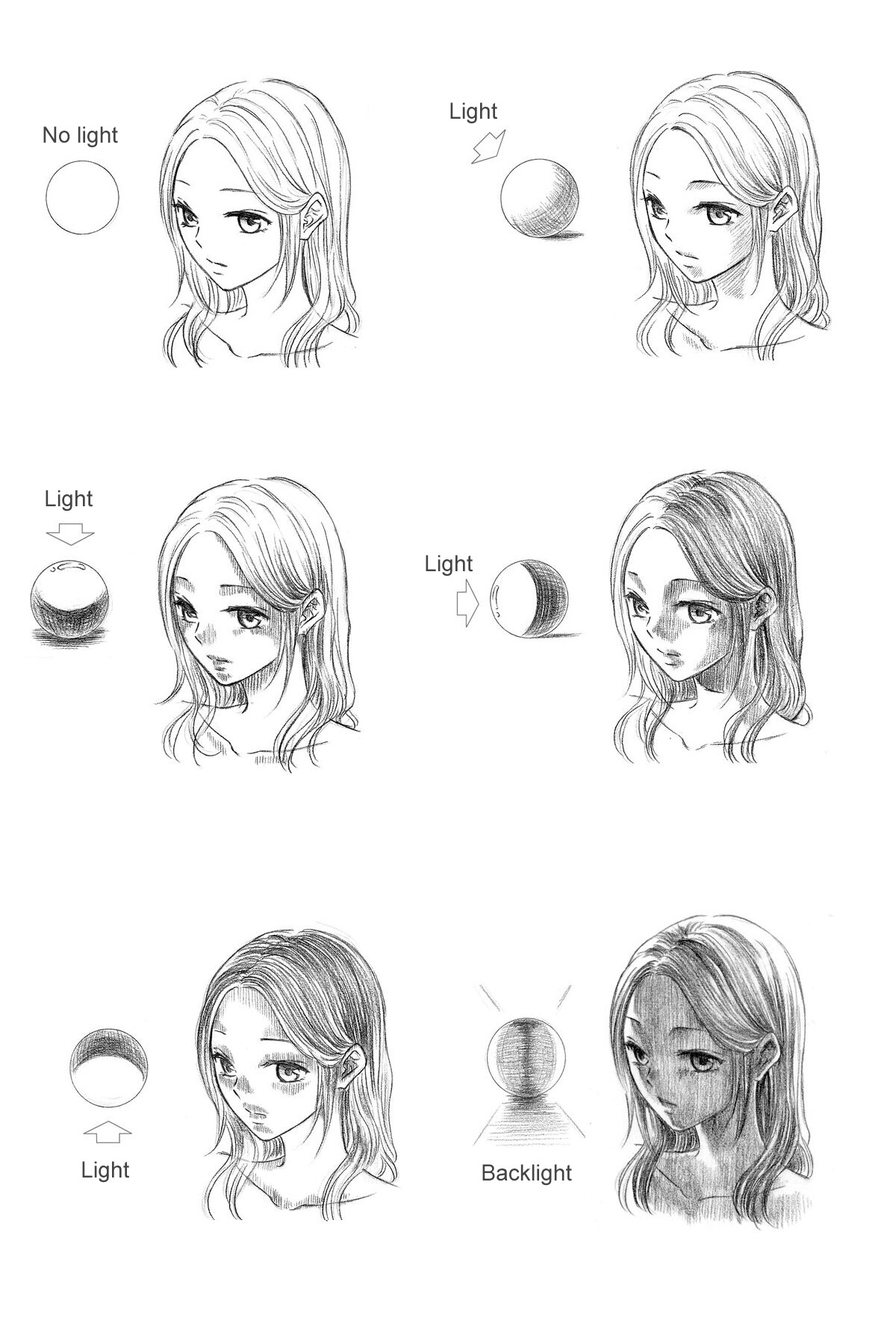 No light

Light

Light

Light

Light

Backlight