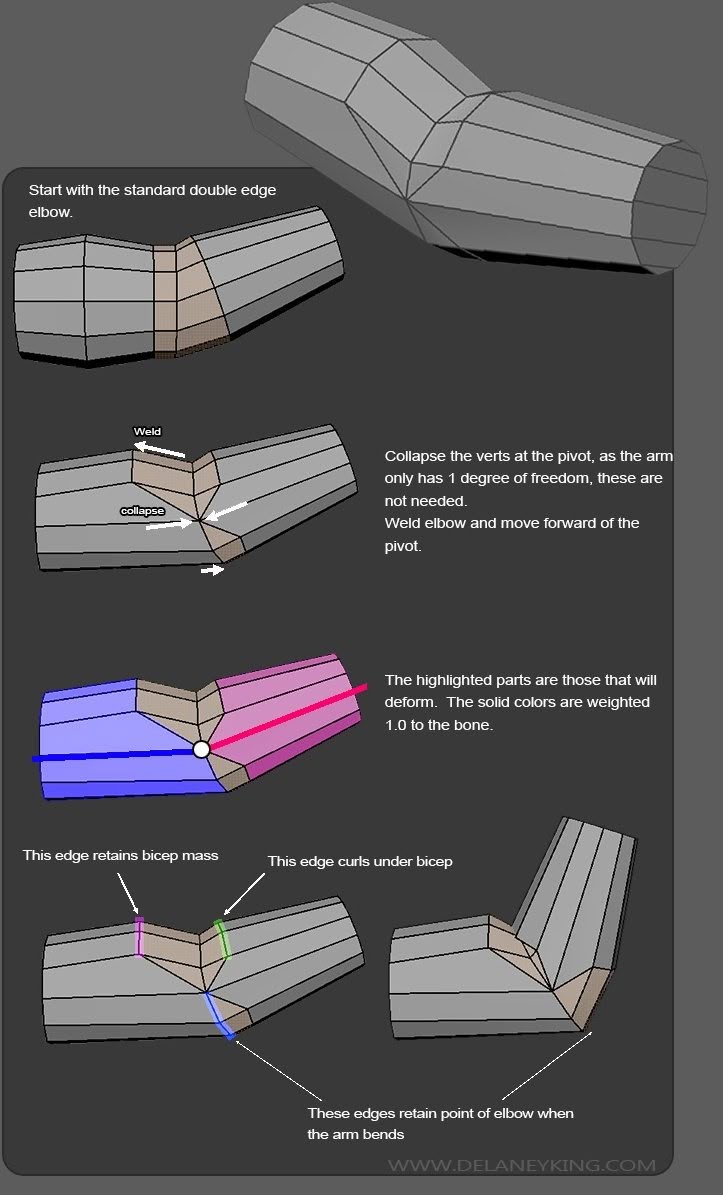 Start with the standard double edge elbow.

Weld

collapse

Collapse the verts at the pivot, as the arm only has 1 degree of freedom, these are not needed.
Weld elbow and move forward of the pivot.

The highlighted parts are those that will deform. The solid colors are weighted 1.0 to the bone.

This edge retains bicep mass

This edge curls under bicep

These edges retain point of elbow when the arm bends

WWW.DELANEYKING.COM